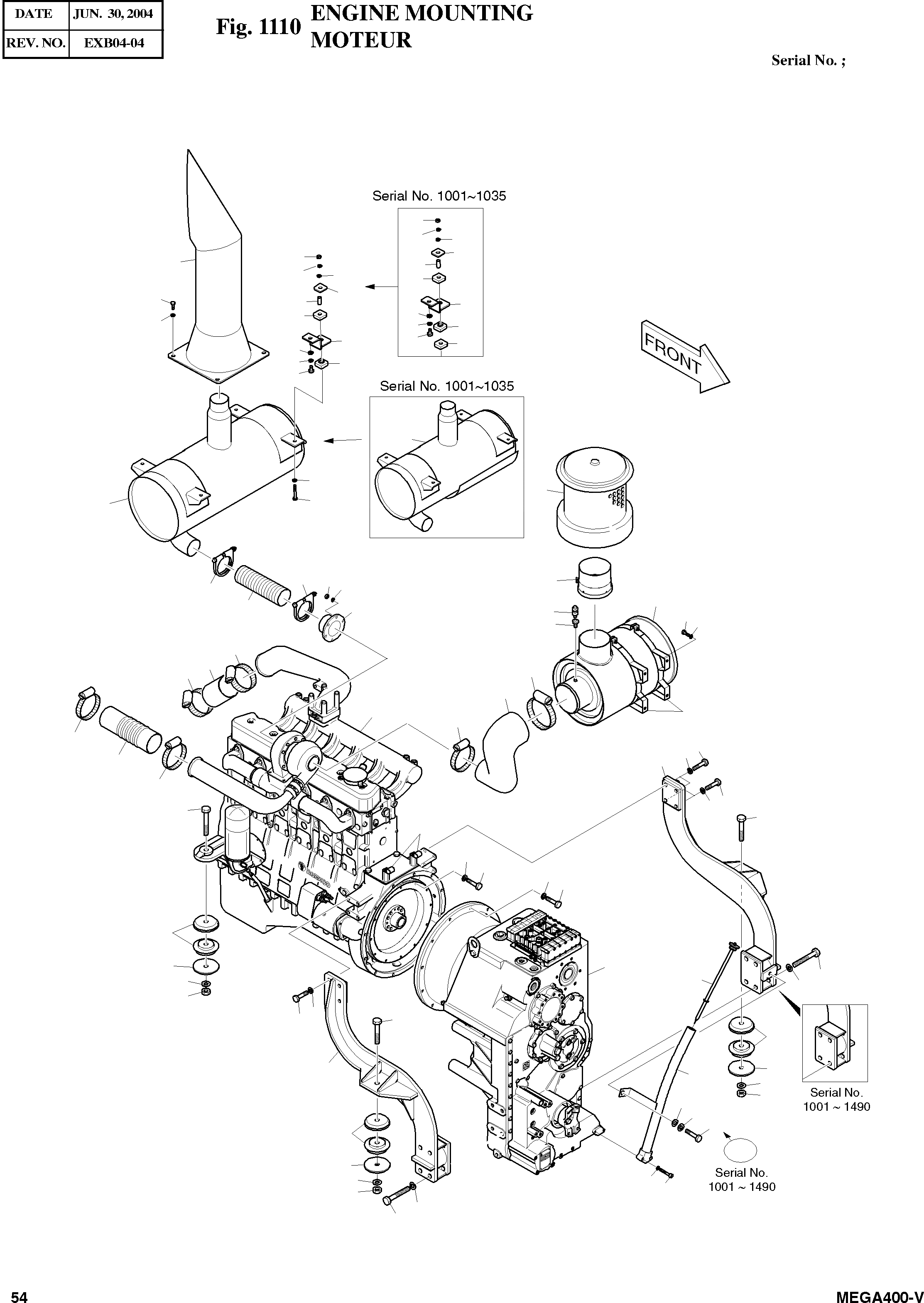 | DATE | JUN. 30, 2004 |
|---|---|
| REV. NO. | EXB04-04 |

Fig. 1110 ENGINE MOUNTING MOTEUR

Serial No. ;

Serial No. 1001~1035

FRONT

Serial No. 1001~1035

Serial No. 1001 ~ 1490

Serial No. 1001 ~ 1490

54

MEGA400-V