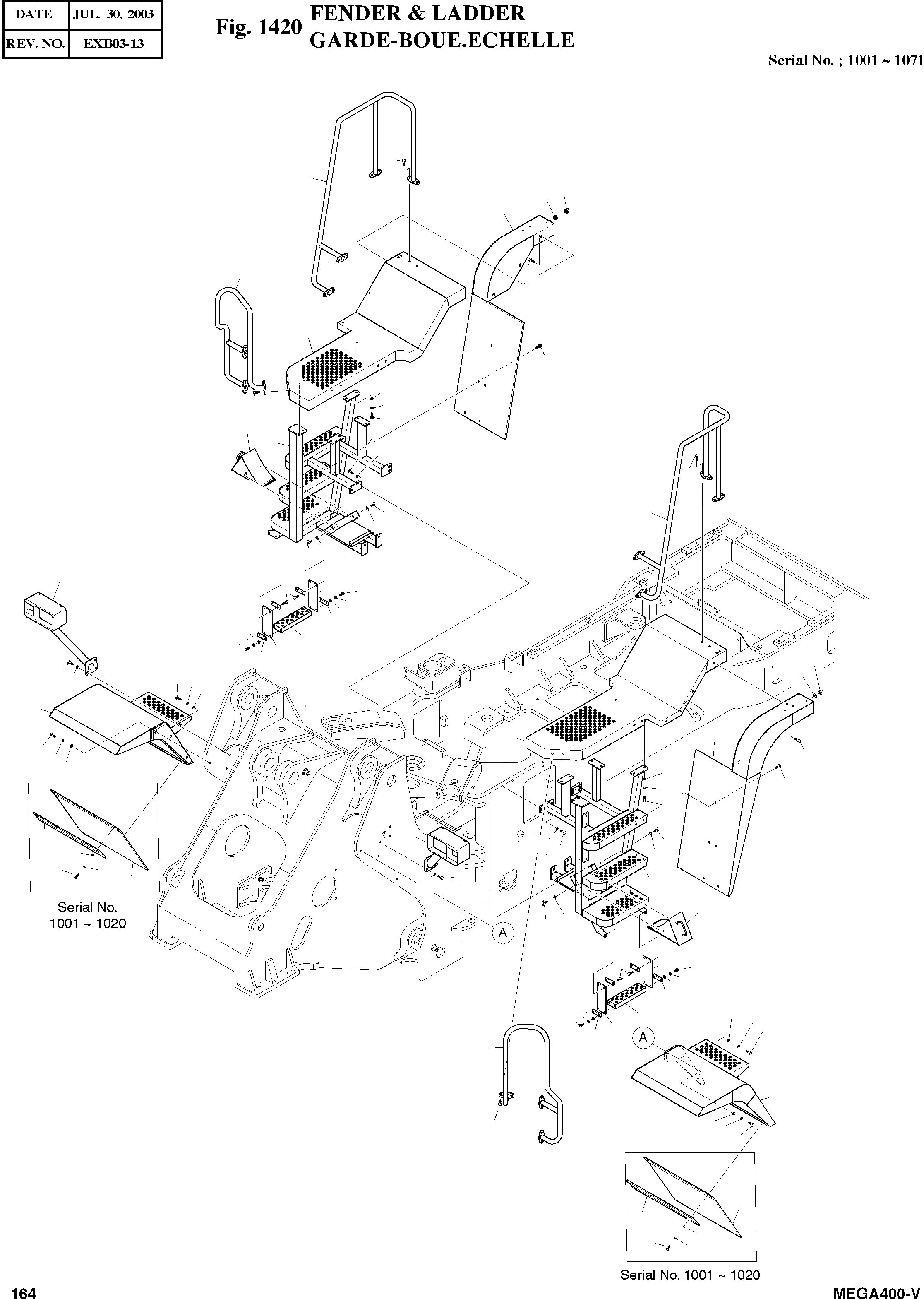 | DATE | JUL. 30, 2003 |
|---|---|
| REV. NO. | EXB03-13 |

Fig. 1420 FENDER & LADDER
GARDE-BOUE.ECHELLE

Serial No. ; 1001 ~ 1071

Serial No.
1001 ~ 1020

A

A

Serial No. 1001 ~ 1020

164

MEGA400-V