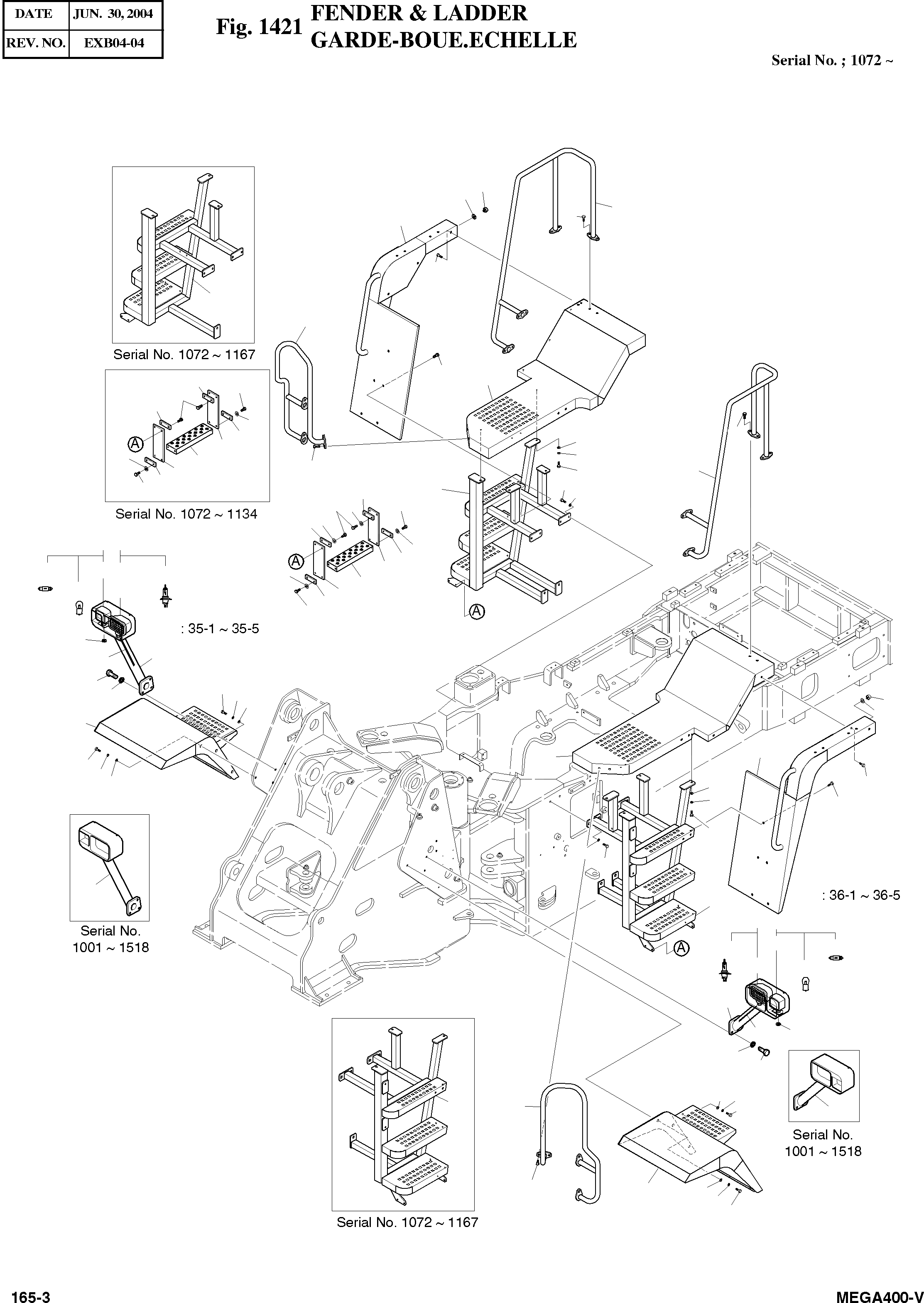 | DATE | JUN. 30, 2004 |
|---|---|
| REV. NO. | EXB04-04 |

Fig. 1421 FENDER & LADDER
GARDE-BOUE.ECHELLE

Serial No. ; 1072 ~

Serial No. 1072 ~ 1167

A

Serial No. 1072 ~ 1134

A

A

: 35-1 ~ 35-5

Serial No.
1001 ~ 1518

: 36-1 ~ 36-5

A

Serial No. 1072 ~ 1167

Serial No.
1001 ~ 1518

165-3

MEGA400-V