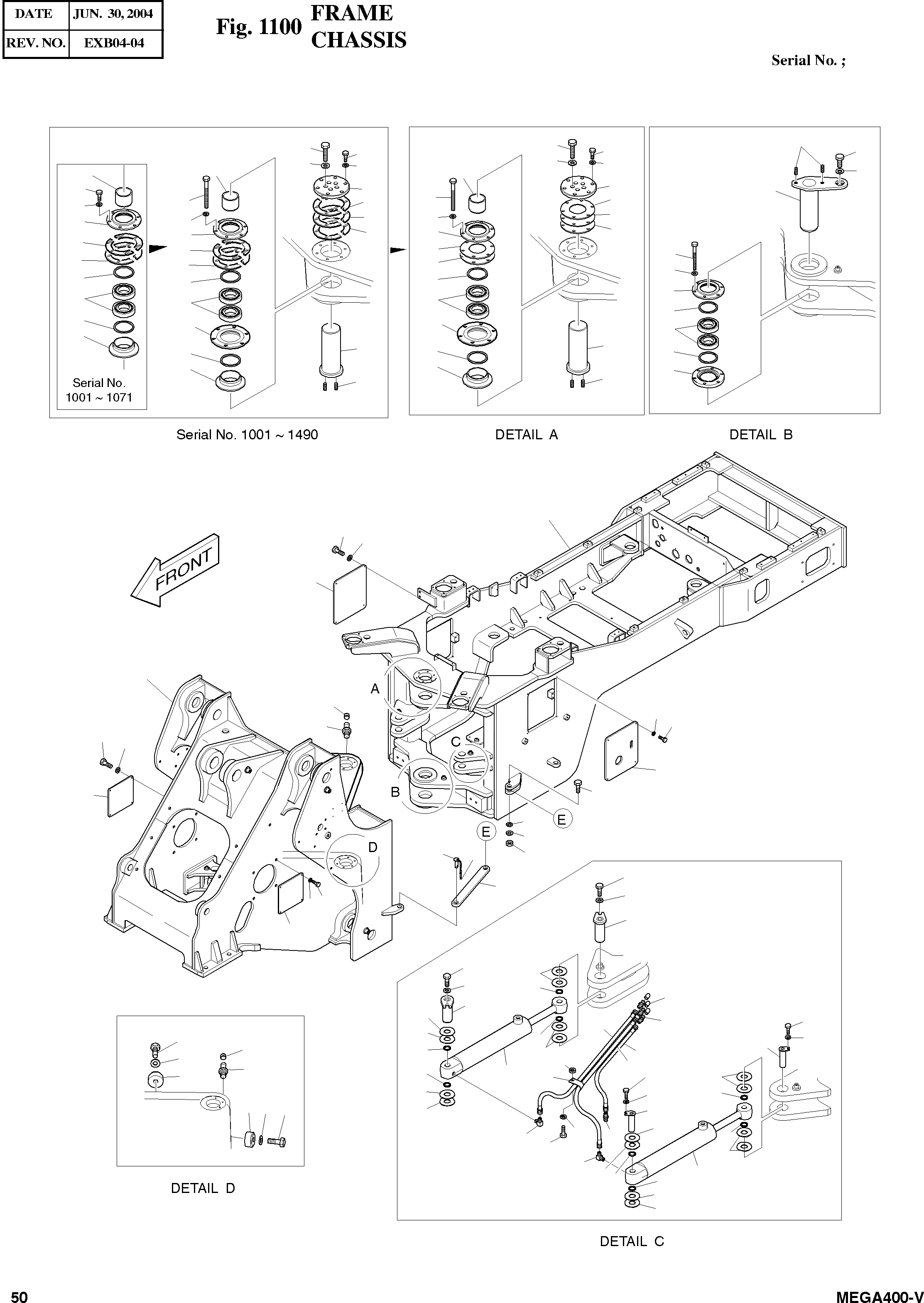 | DATE | JUN. 30, 2004 |
|---|---|
| REV. NO. | EXB04-04 |

Fig. 1100 FRAME CHASSIS

Serial No. ;

Serial No. 1001 ~ 1071

Serial No. 1001 ~ 1490

DETAIL A

DETAIL B

FRONT

A

C

B

E

E

D

DETAIL D

DETAIL C

50

MEGA400-V