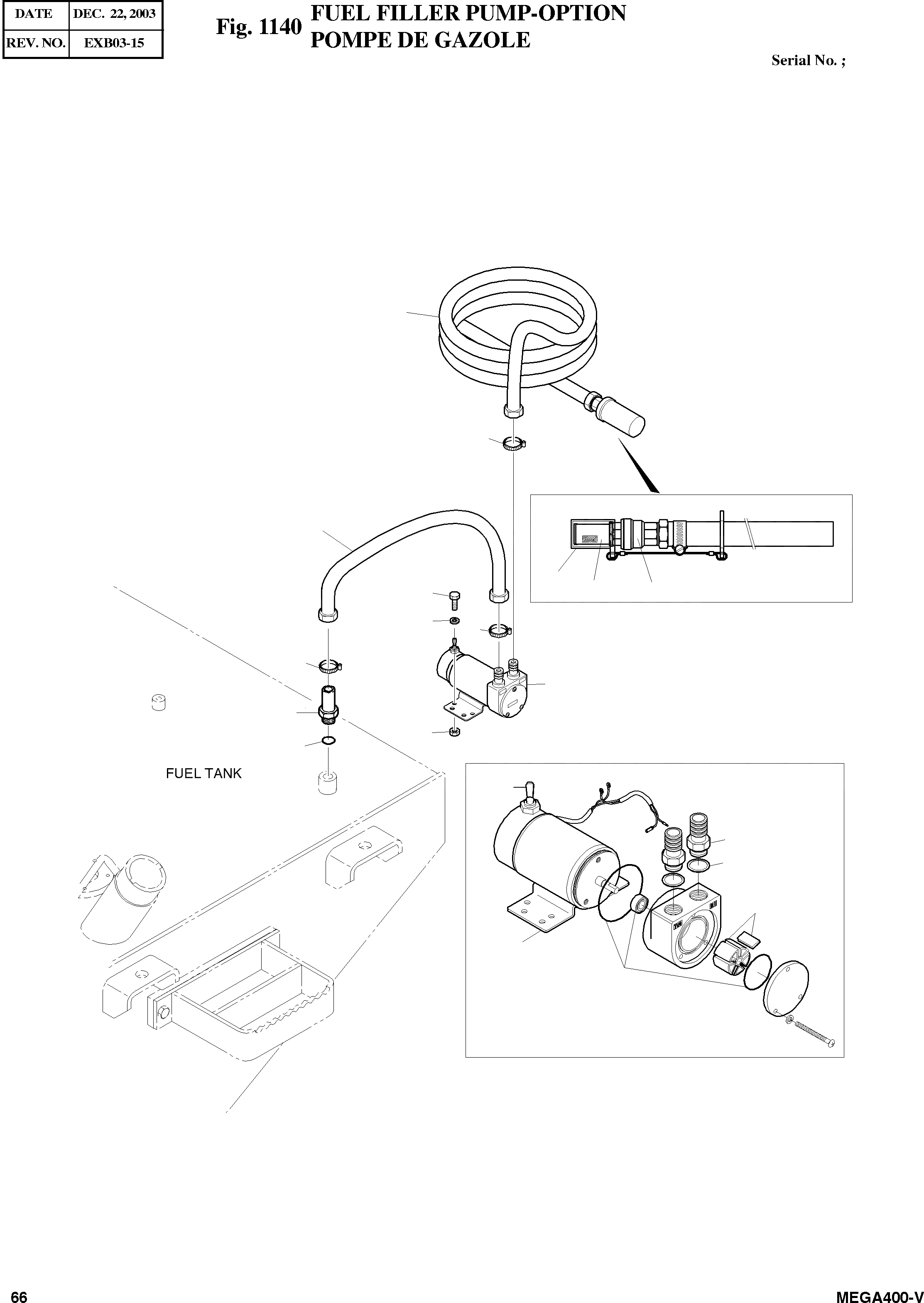 | DATE | DEC. 22, 2003 |
|---|---|
| REV. NO. | EXB03-15 |

Fig. 1140 FUEL FILLER PUMP-OPTION
POMPE DE GAZOLE

Serial No. ;

FUEL TANK

66

MEGA400-V