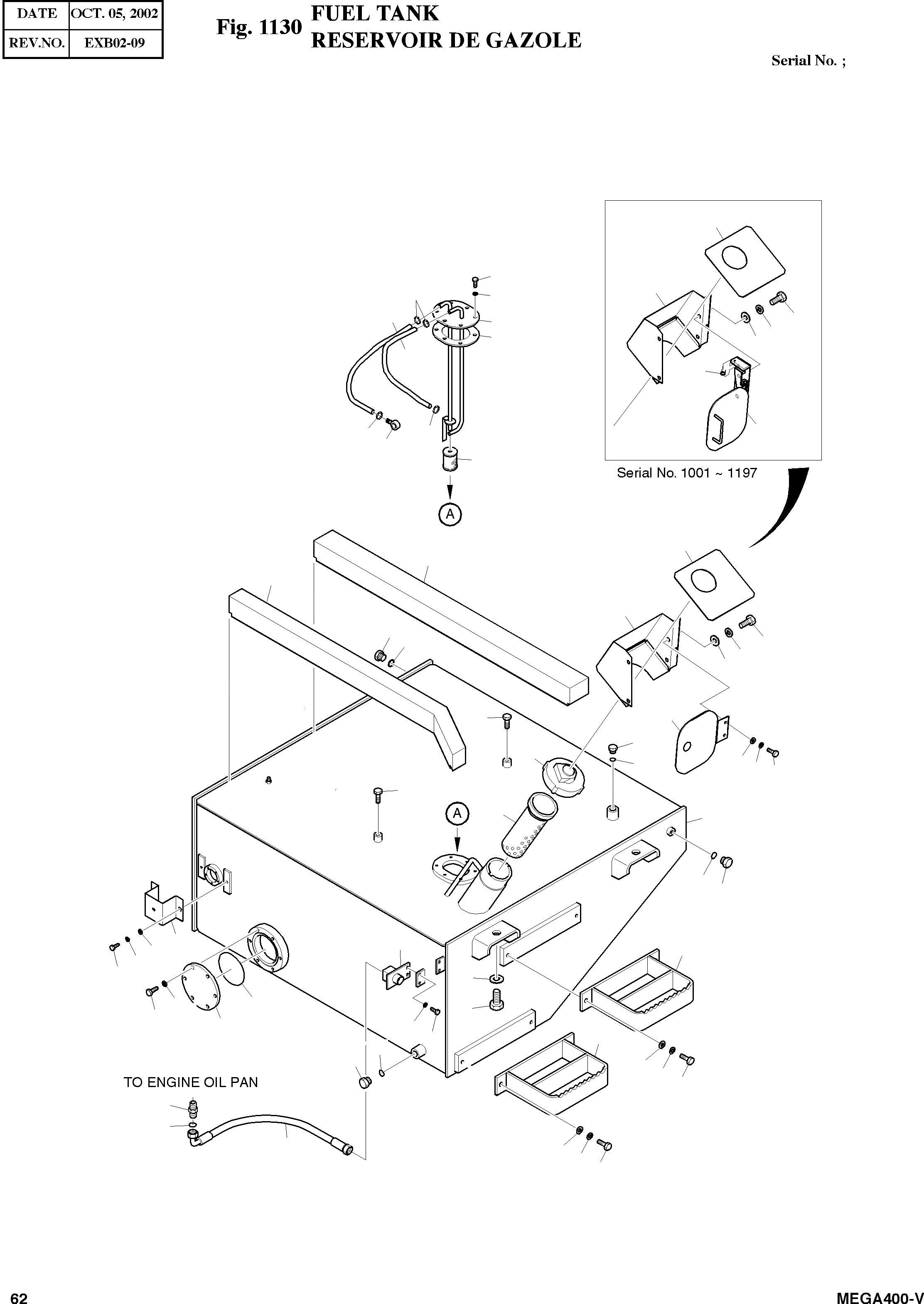 | DATE | OCT. 05, 2002 |
|---|---|
| REV.NO. | EXB02-09 |

Fig. 1130 FUEL TANK
RESERVOIR DE GAZOLE

Serial No. ;

Serial No. 1001 ~ 1197

A

A

TO ENGINE OIL PAN

62

MEGA400-V