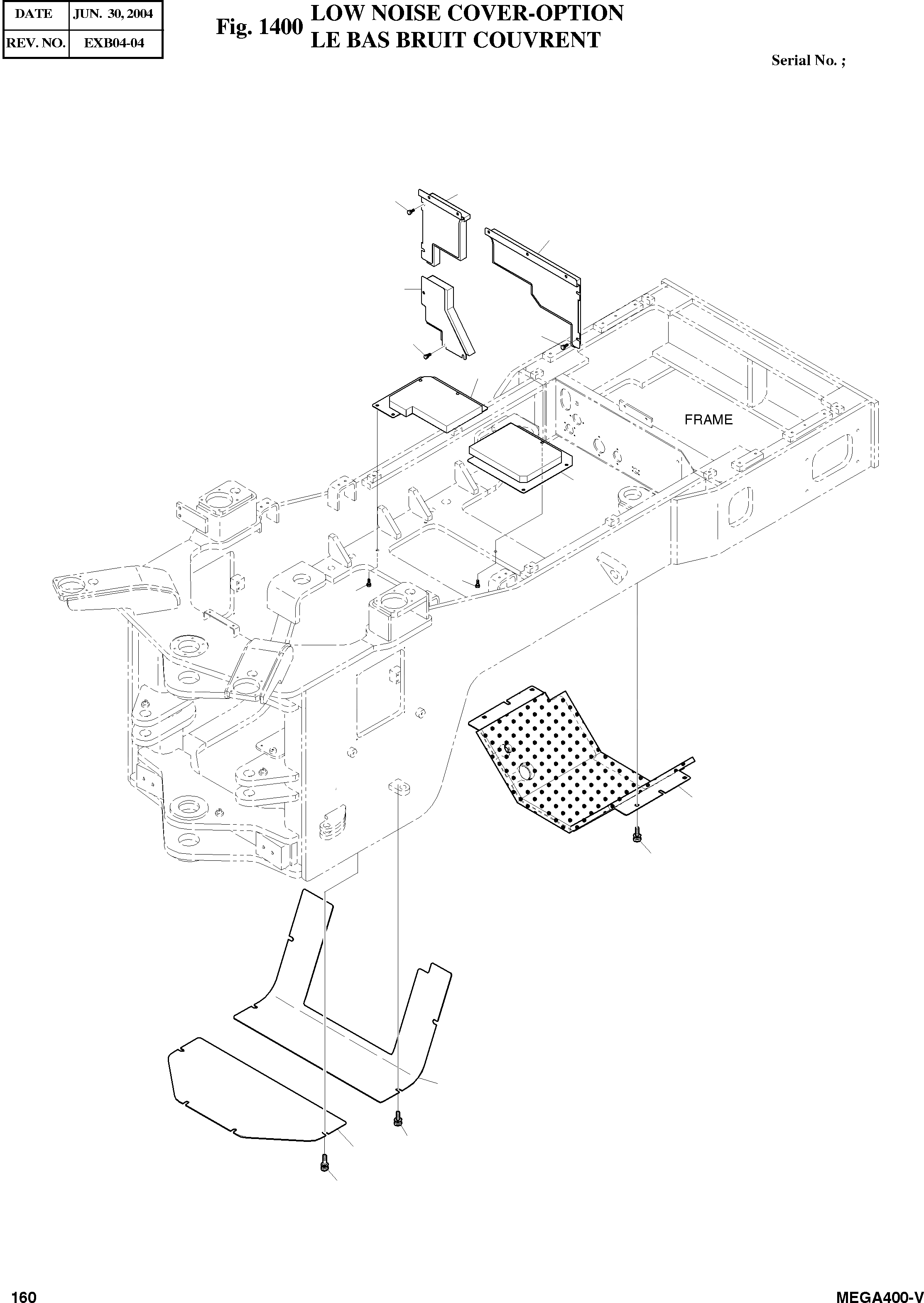 | DATE | JUN. 30, 2004 |
|---|---|
| REV. NO. | EXB04-04 |

Fig. 1400 LOW NOISE COVER-OPTION
LE BAS BRUIT COUVRENT

Serial No. ;

FRAME

160

MEGA400-V