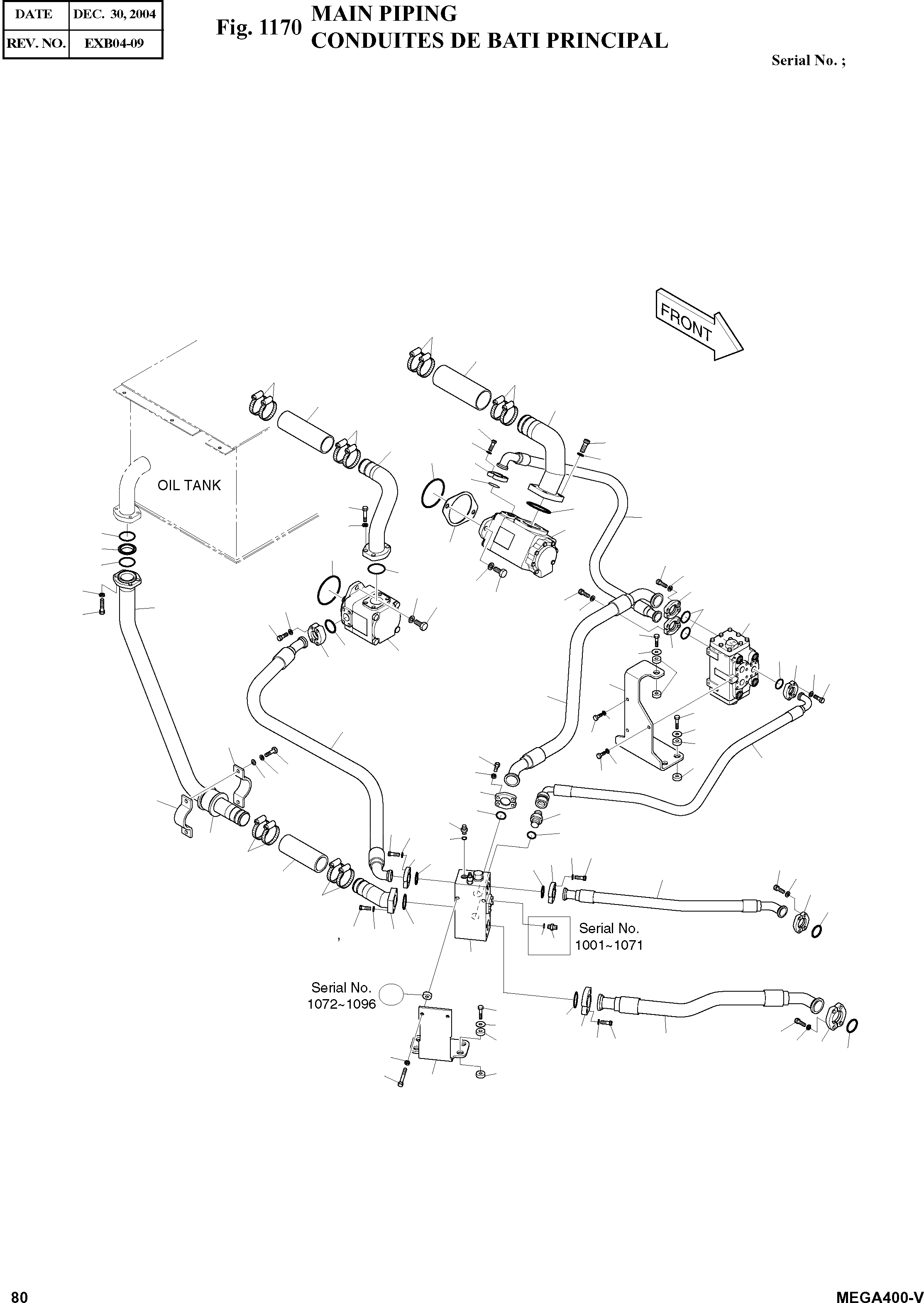 | DATE | DEC. 30, 2004 |
|---|---|
| REV. NO. | EXB04-09 |

Fig. 1170 MAIN PIPING
CONDUITES DE BATI PRINCIPAL

Serial No. ;

FRONT

OIL TANK

Serial No.
1001~1071

Serial No.
1072~1096

80

MEGA400-V