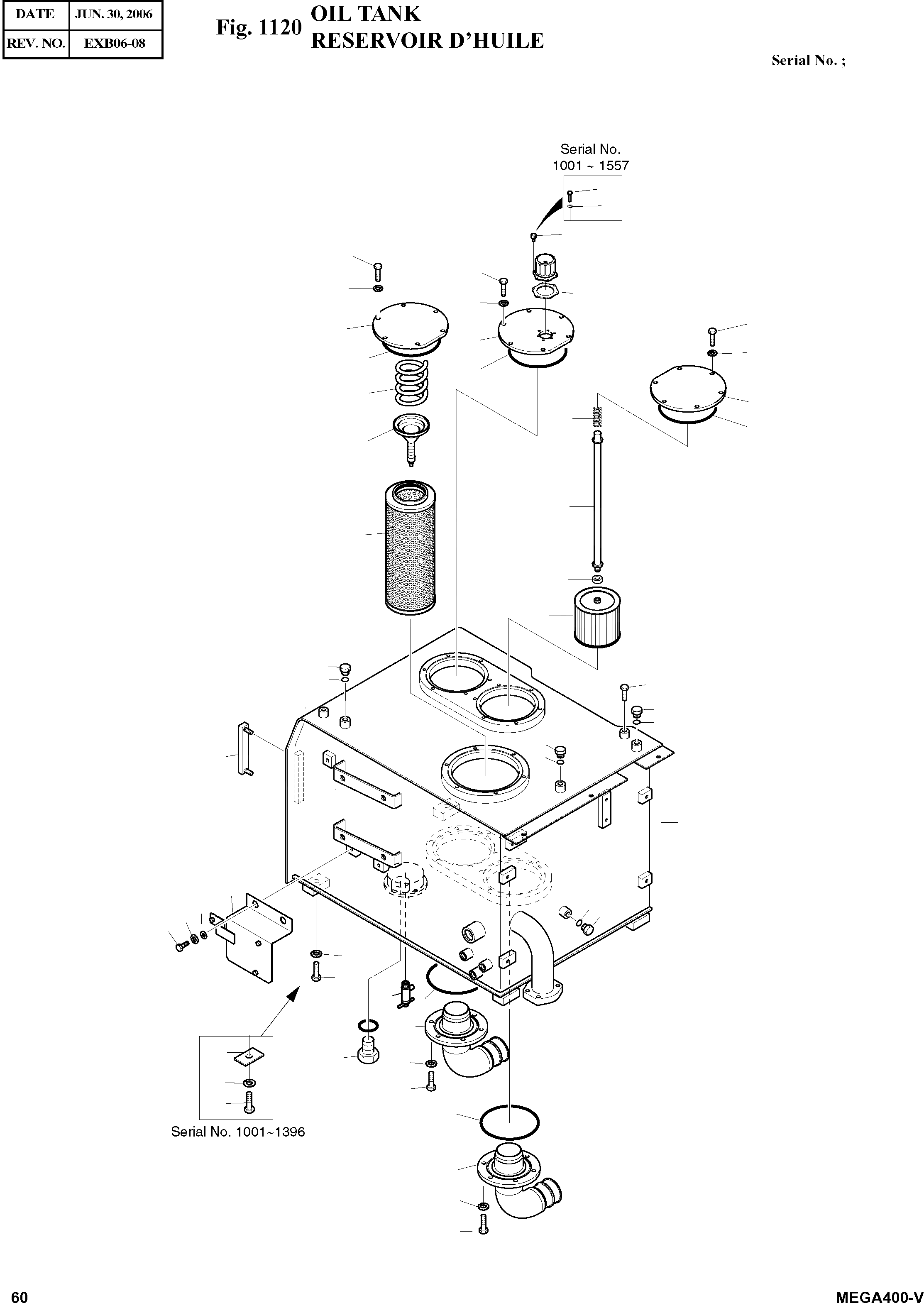 | DATE | JUN. 30, 2006 |
|---|---|
| REV. NO. | EXB06-08 |

Fig. 1120 OIL TANK
RESERVOIR D'HUILE

Serial No. ;

Serial No.
1001 ~ 1557

Serial No. 1001~1396

60

MEGA400-V