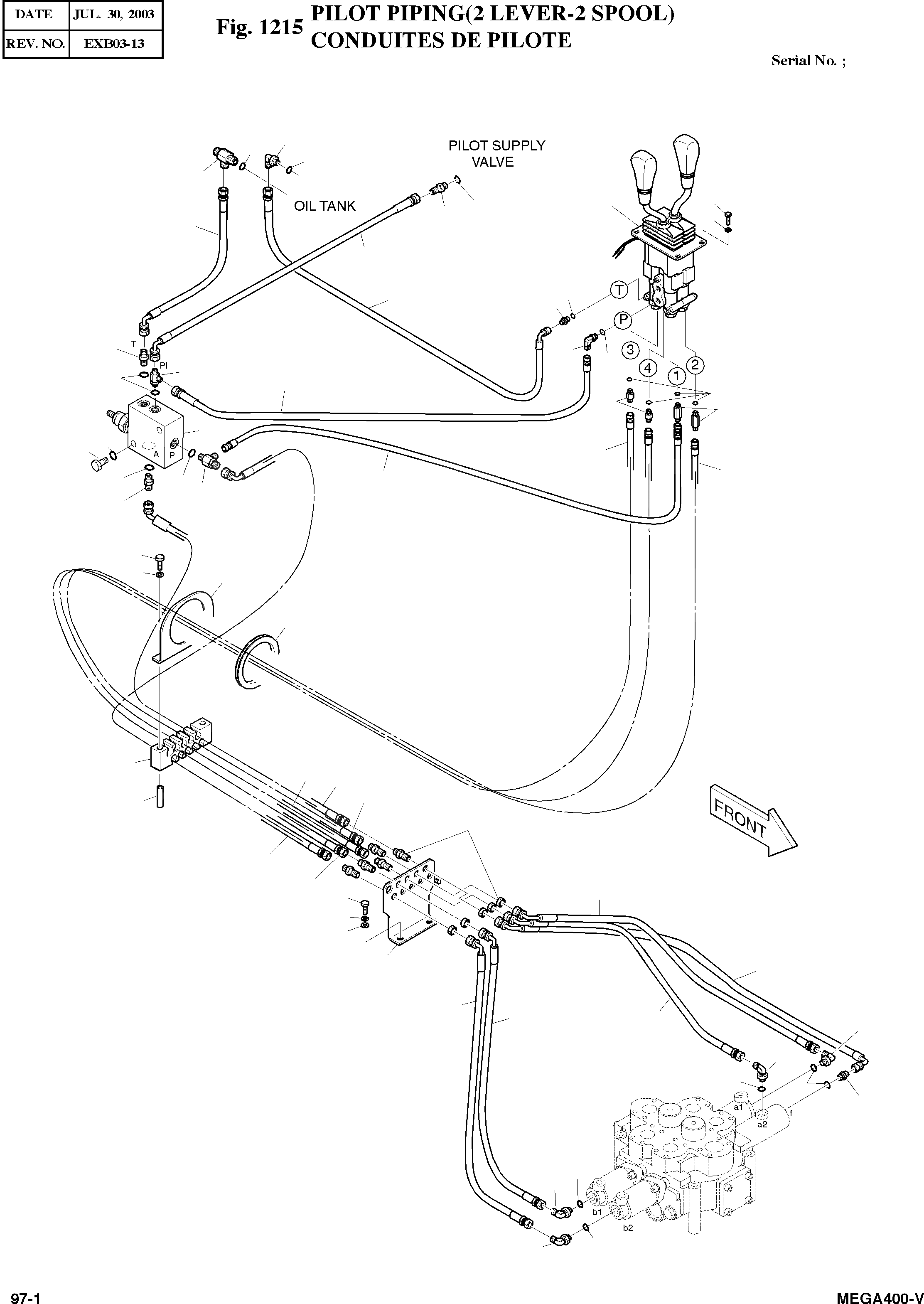 | DATE | JUL. 30, 2003 |
|---|---|
| REV. NO. | EXB03-13 |

Fig. 1215 PILOT PIPING(2 LEVER-2 SPOOL)
CONDUITES DE PILOTE

Serial No. ;

PILOT SUPPLY VALVE

OIL TANK

T

P

3

4

1

2

T

PI

A

P

FRONT

a1

a2

f

b1

b2

97-1

MEGA400-V