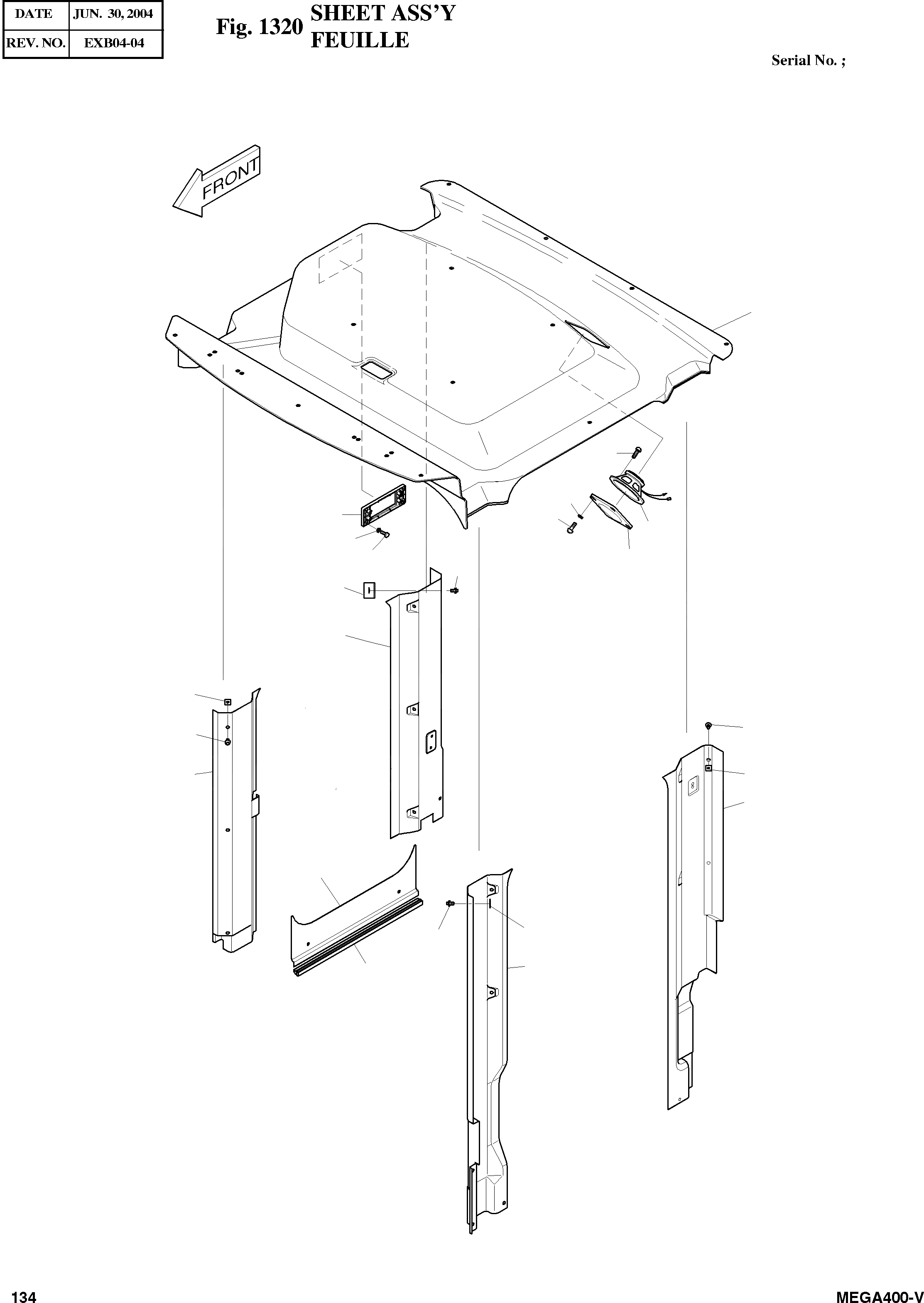 | DATE | JUN. 30, 2004 |
|---|---|
| REV. NO. | EXB04-04 |

Fig. 1320 SHEET ASS'Y
FEUILLE

Serial No. ;

FRONT

134

MEGA400-V