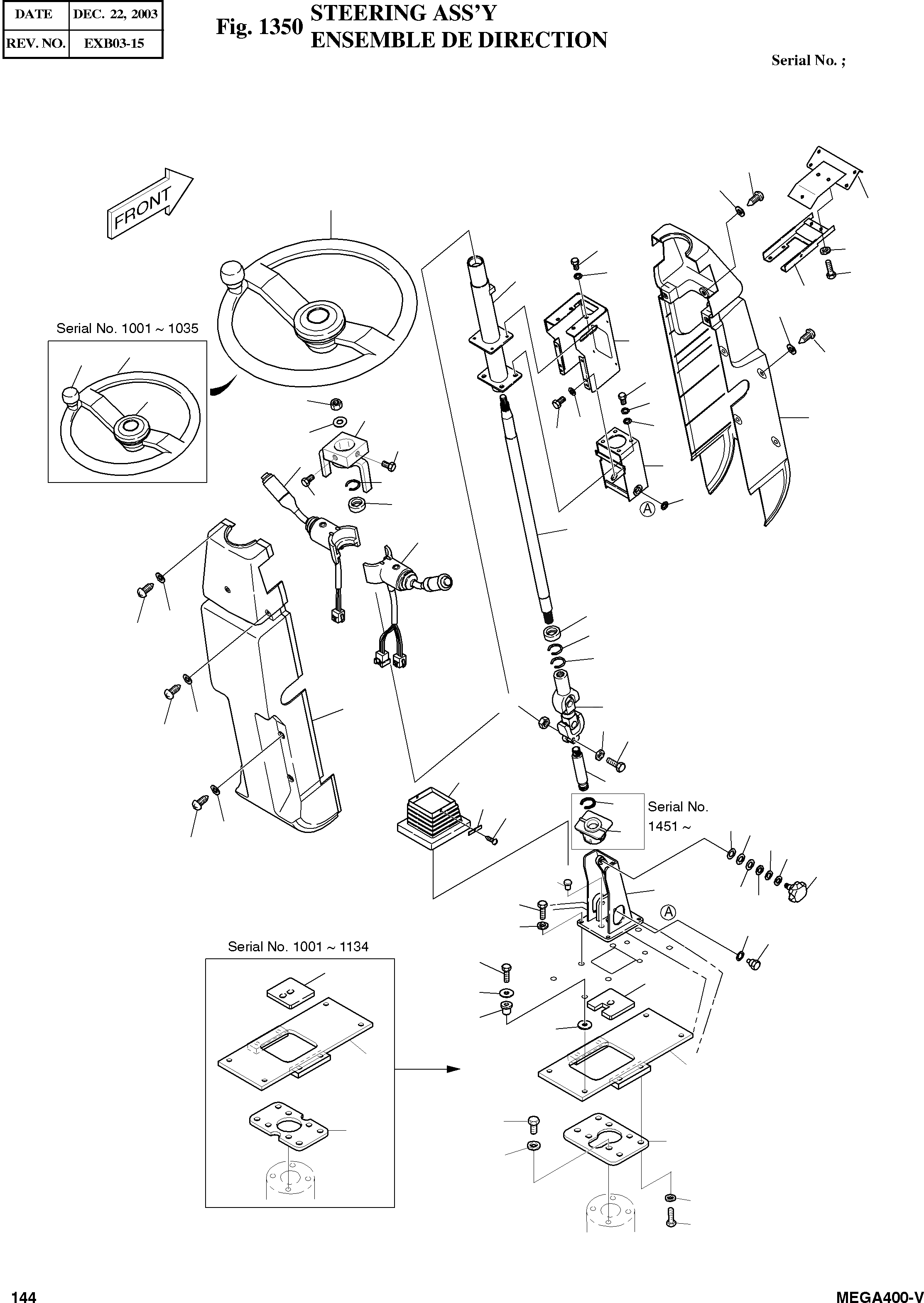 | DATE | DEC. 22, 2003 |
|---|---|
| REV. NO. | EXB03-15 |

Fig. 1350 STEERING ASS'Y
ENSEMBLE DE DIRECTION

Serial No. ;

FRONT

Serial No. 1001 ~ 1035

A

Serial No. 1451 ~

A

Serial No. 1001 ~ 1134

144

MEGA400-V