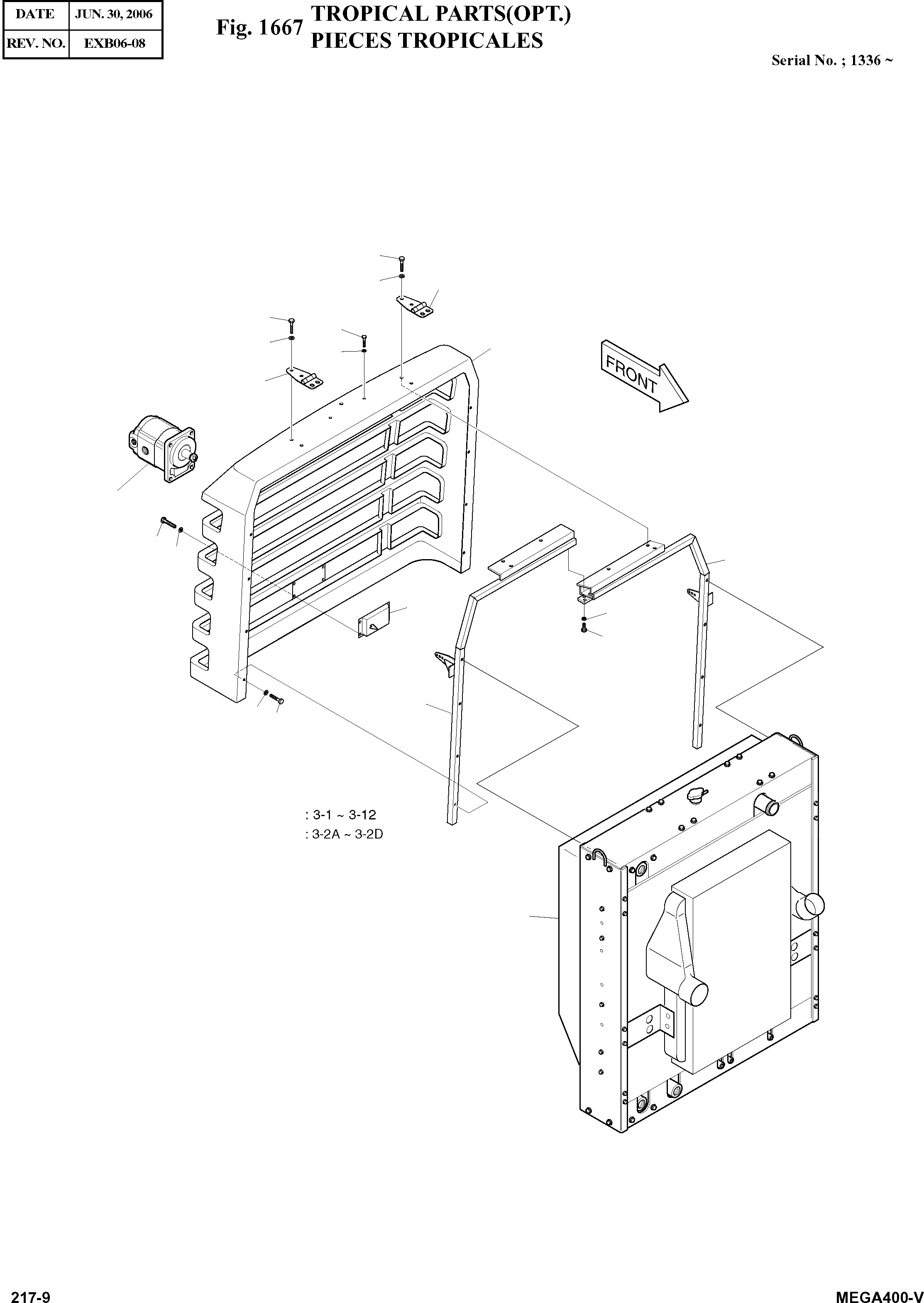 | DATE | JUN. 30, 2006 |
|---|---|
| REV. NO. | EXB06-08 |

Fig. 1667 TROPICAL PARTS(OPT.)
PIECES TROPICALES

Serial No. ; 1336 ~

FRONT

: 3-1 ~ 3-12
: 3-2A ~ 3-2D

217-9

MEGA400-V