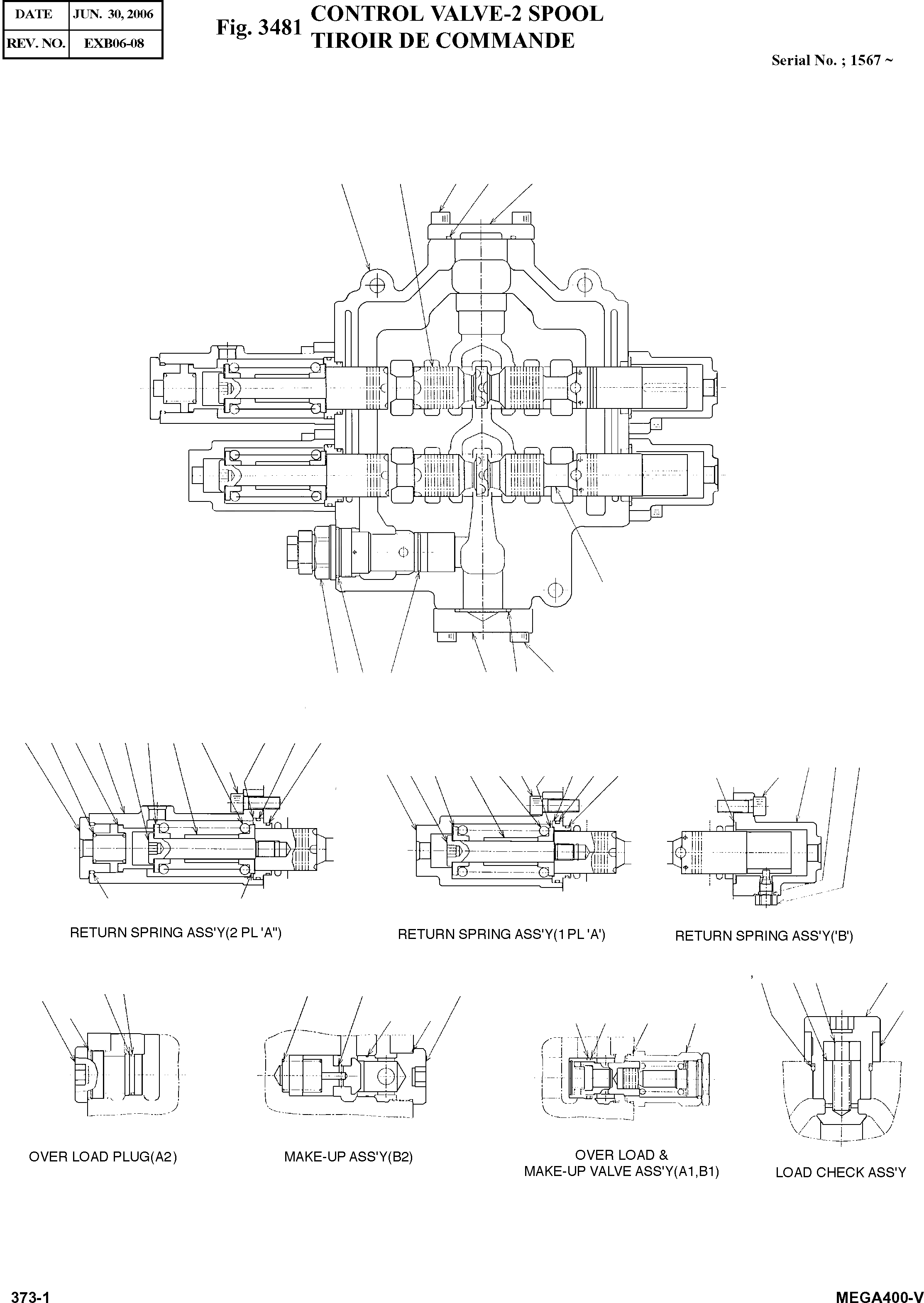 | DATE | JUN. 30, 2006 |
|---|---|
| REV. NO. | EXB06-08 |

Fig. 3481 CONTROL VALVE-2 SPOOL
TIROIR DE COMMANDE

Serial No. ; 1567 ~

RETURN SPRING ASS'Y(2 PL 'A")

RETURN SPRING ASS'Y(1 PL 'A')

RETURN SPRING ASS'Y('B')

OVER LOAD PLUG(A2)

MAKE-UP ASS'Y(B2)

OVER LOAD &
MAKE-UP VALVE ASS'Y(A1,B1)

LOAD CHECK ASS'Y

373-1

MEGA400-V