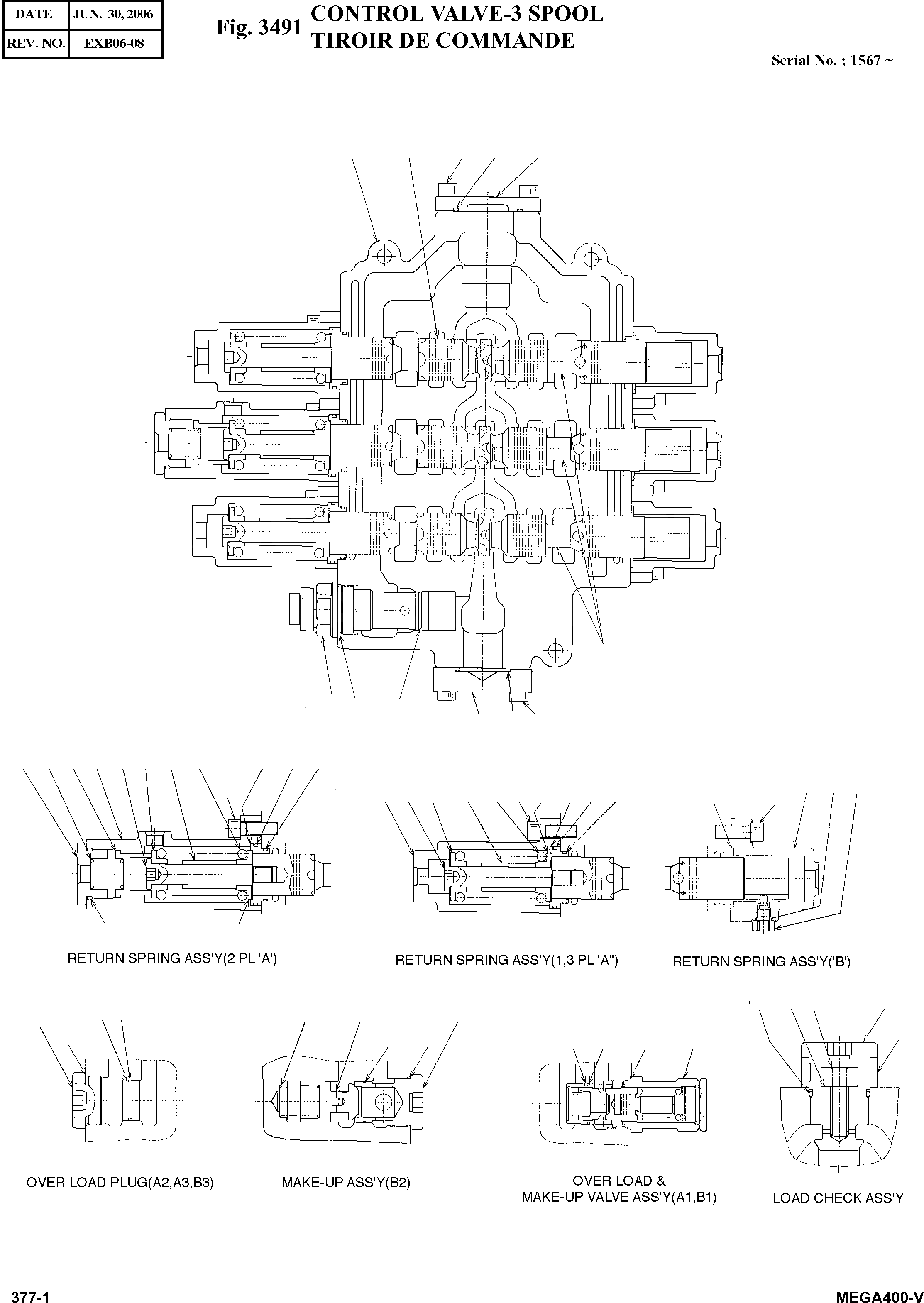 | DATE | JUN. 30, 2006 |
|---|---|
| REV. NO. | EXB06-08 |

Fig. 3491 CONTROL VALVE-3 SPOOL
TIROIR DE COMMANDE

Serial No. ; 1567 ~

RETURN SPRING ASS'Y(2 PL 'A')

RETURN SPRING ASS'Y(1,3 PL 'A")

RETURN SPRING ASS'Y('B')

OVER LOAD PLUG(A2,A3,B3)

MAKE-UP ASS'Y(B2)

OVER LOAD &
MAKE-UP VALVE ASS'Y(A1,B1)

LOAD CHECK ASS'Y

377-1

MEGA400-V