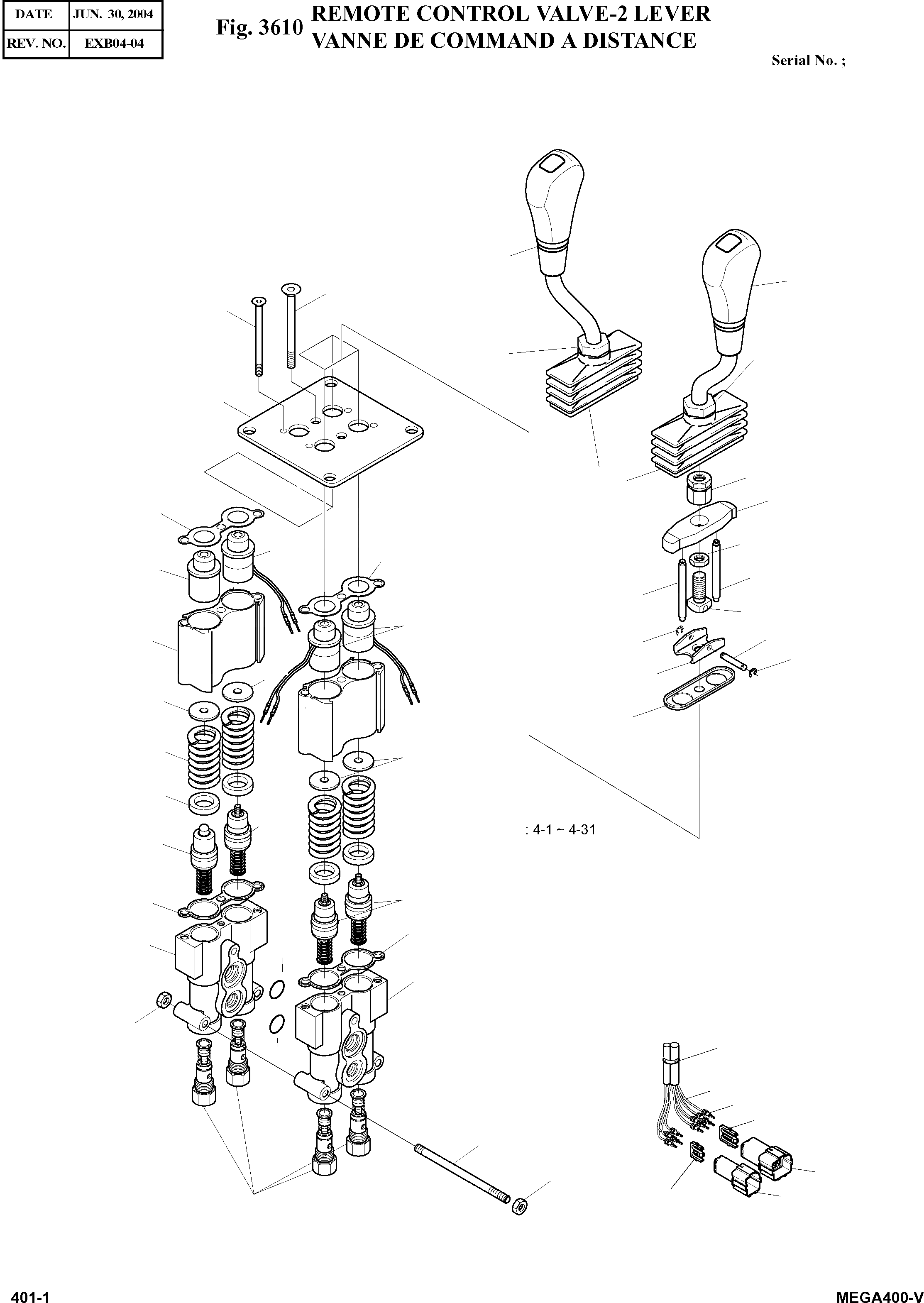 | DATE | JUN. 30, 2004 |
|---|---|
| REV. NO. | EXB04-04 |

Fig. 3610 REMOTE CONTROL VALVE-2 LEVER
VANNE DE COMMAND A DISTANCE

Serial No. ;

: 4-1 ~ 4-31

401-1

MEGA400-V