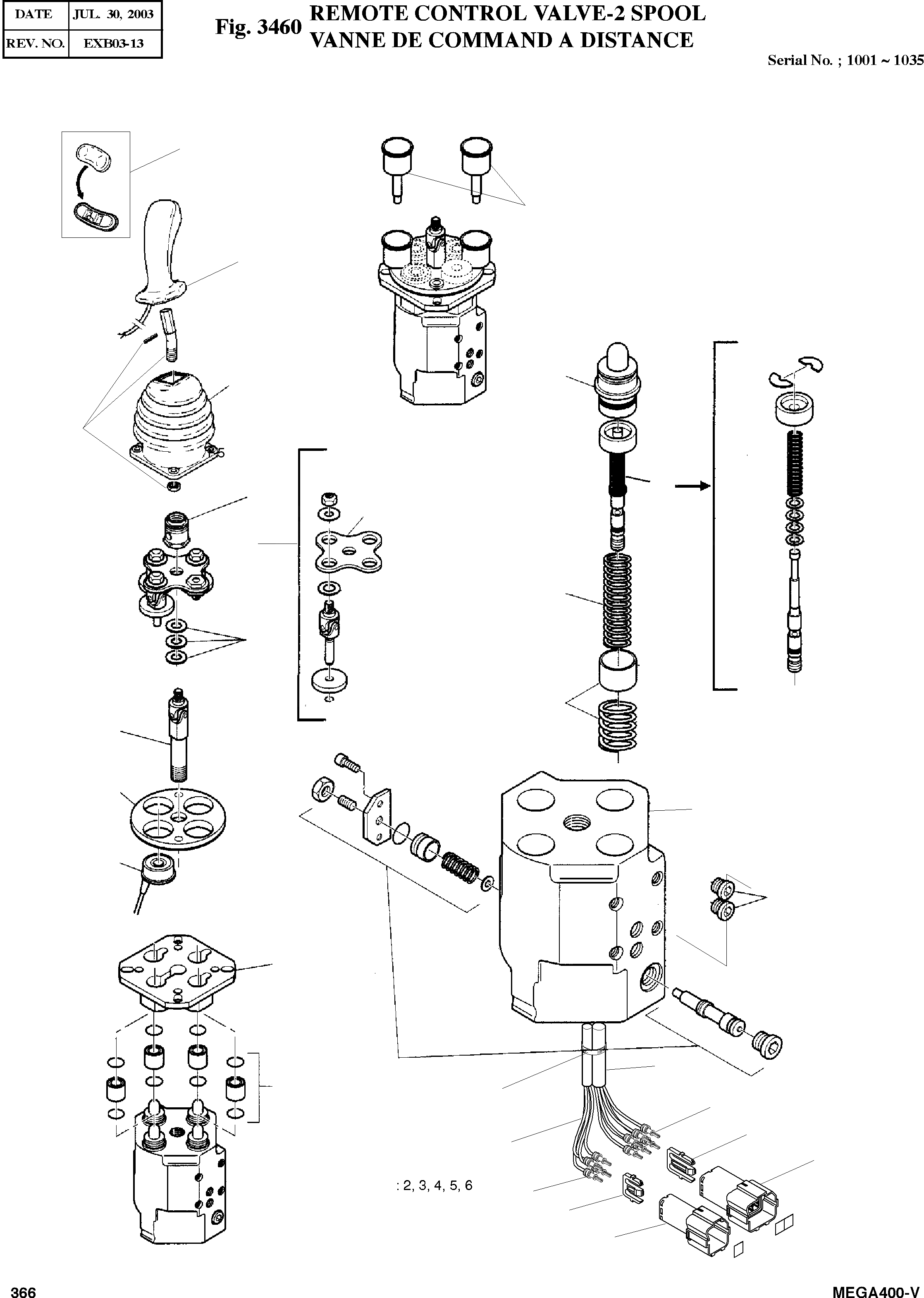 | DATE | JUL. 30, 2003 |
|---|---|
| REV. NO. | EXB03-13 |

Fig. 3460 REMOTE CONTROL VALVE-2 SPOOL
VANNE DE COMMAND A DISTANCE

Serial No. ; 1001 ~ 1035

5

: 2, 3, 4, 5, 6

366

MEGA400-V