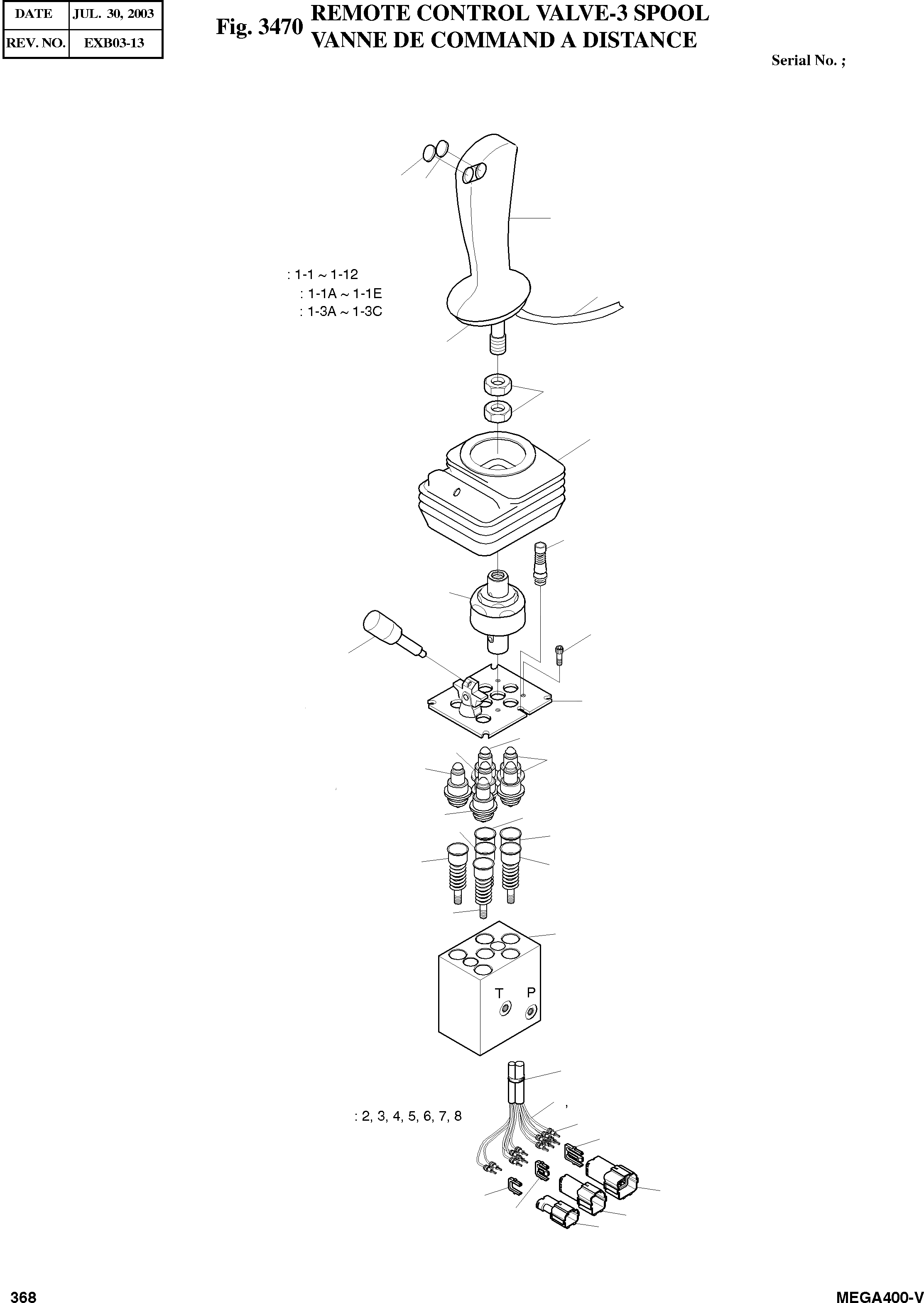 | DATE | JUL. 30, 2003 |
|---|---|
| REV. NO. | EXB03-13 |

Fig. 3470 REMOTE CONTROL VALVE-3 SPOOL
VANNE DE COMMAND A DISTANCE

Serial No. ;

: 1-1 ~ 1-12
: 1-1A ~ 1-1E
: 1-3A ~ 1-3C

T P

: 2, 3, 4, 5, 6, 7, 8

368

MEGA400-V