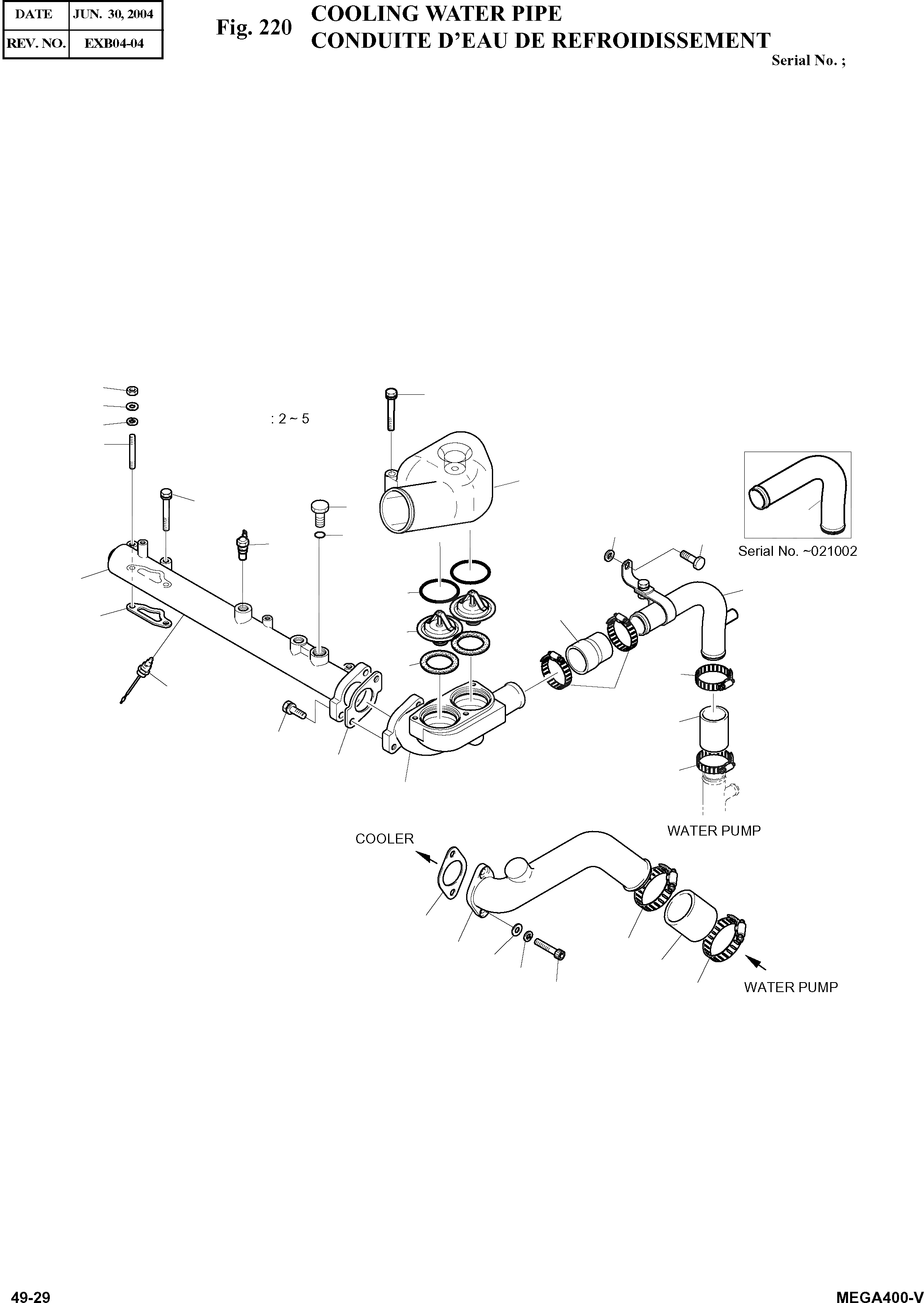 | DATE | JUN. 30, 2004 |
|---|---|
| REV. NO. | EXB04-04 |

Fig. 220 COOLING WATER PIPE
CONDUITE D'EAU DE REFROIDISSEMENT

Serial No. ;

: 2 ~ 5

Serial No. ~021002

WATER PUMP

COOLER

WATER PUMP

49-29

MEGA400-V