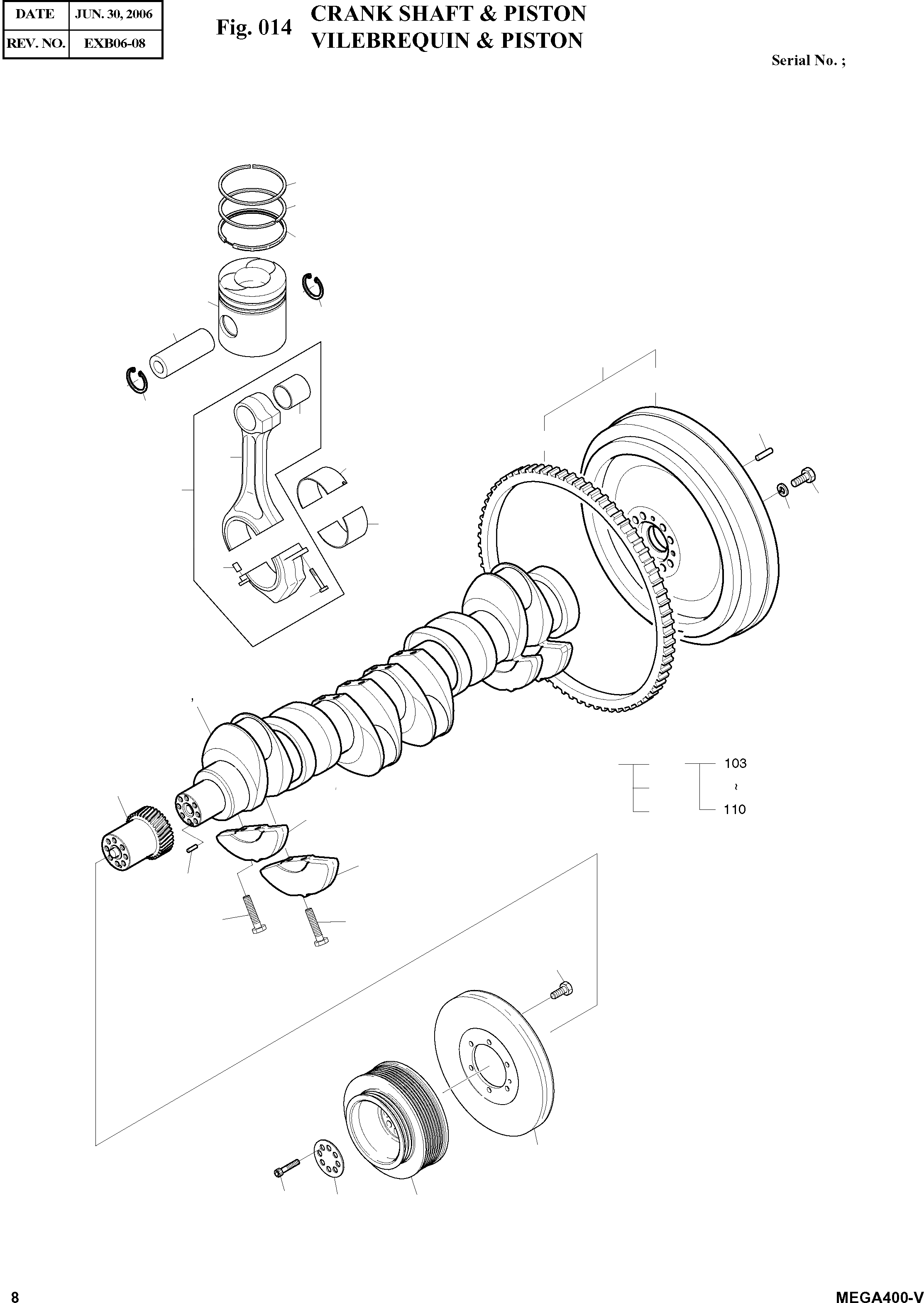 | DATE | JUN. 30, 2006 |
|---|---|
| REV. NO. | EXB06-08 |

Fig. 014 CRANK SHAFT & PISTON
VILEBREQUIN & PISTON

Serial No. ;

103
~
110

8

MEGA400-V