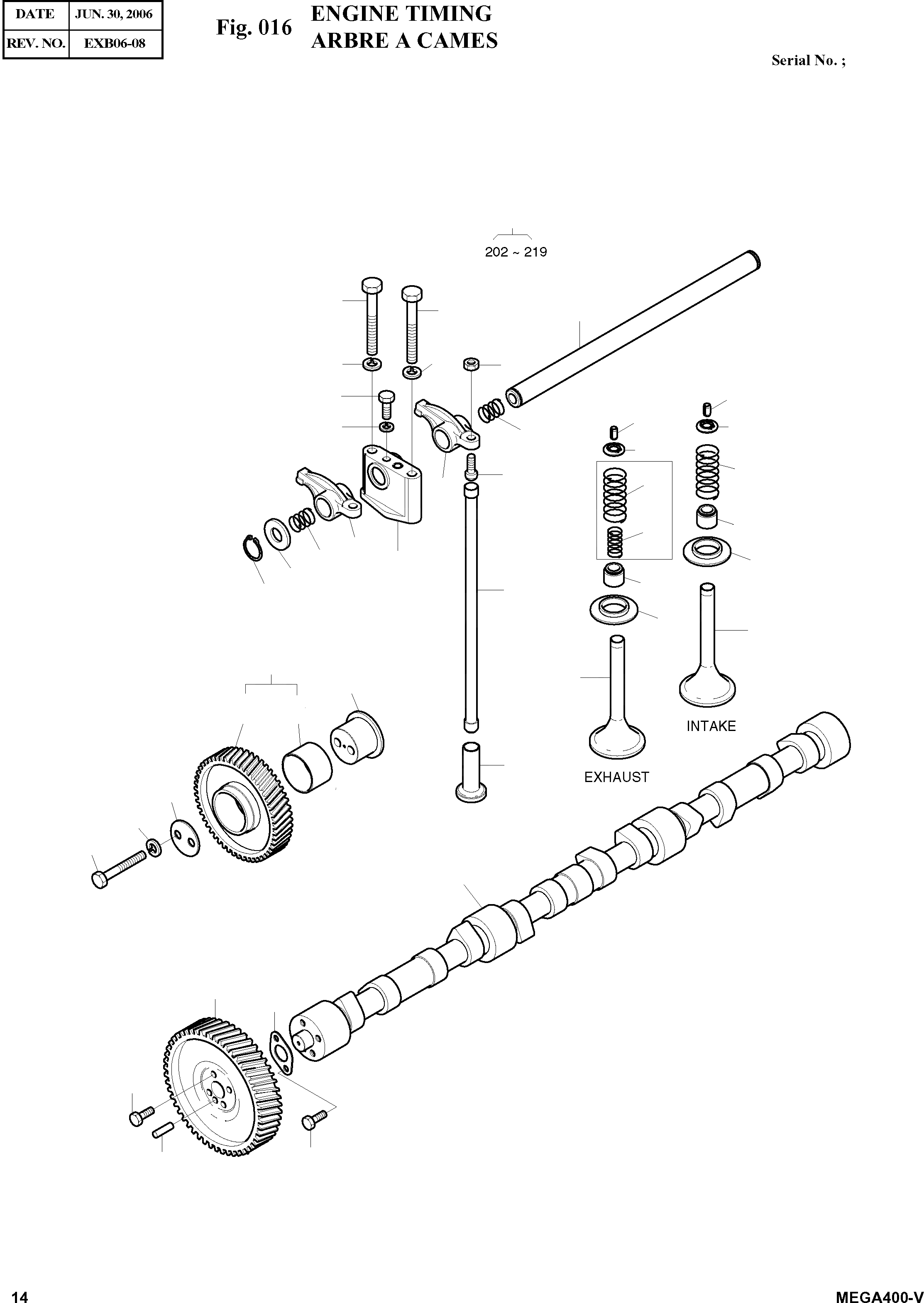 | DATE | JUN. 30, 2006 |
|---|---|
| REV. NO. | EXB06-08 |

Fig. 016 ENGINE TIMING
ARBRE A CAMES

Serial No. ;

202 ~ 219

INTAKE

EXHAUST

14

MEGA400-V