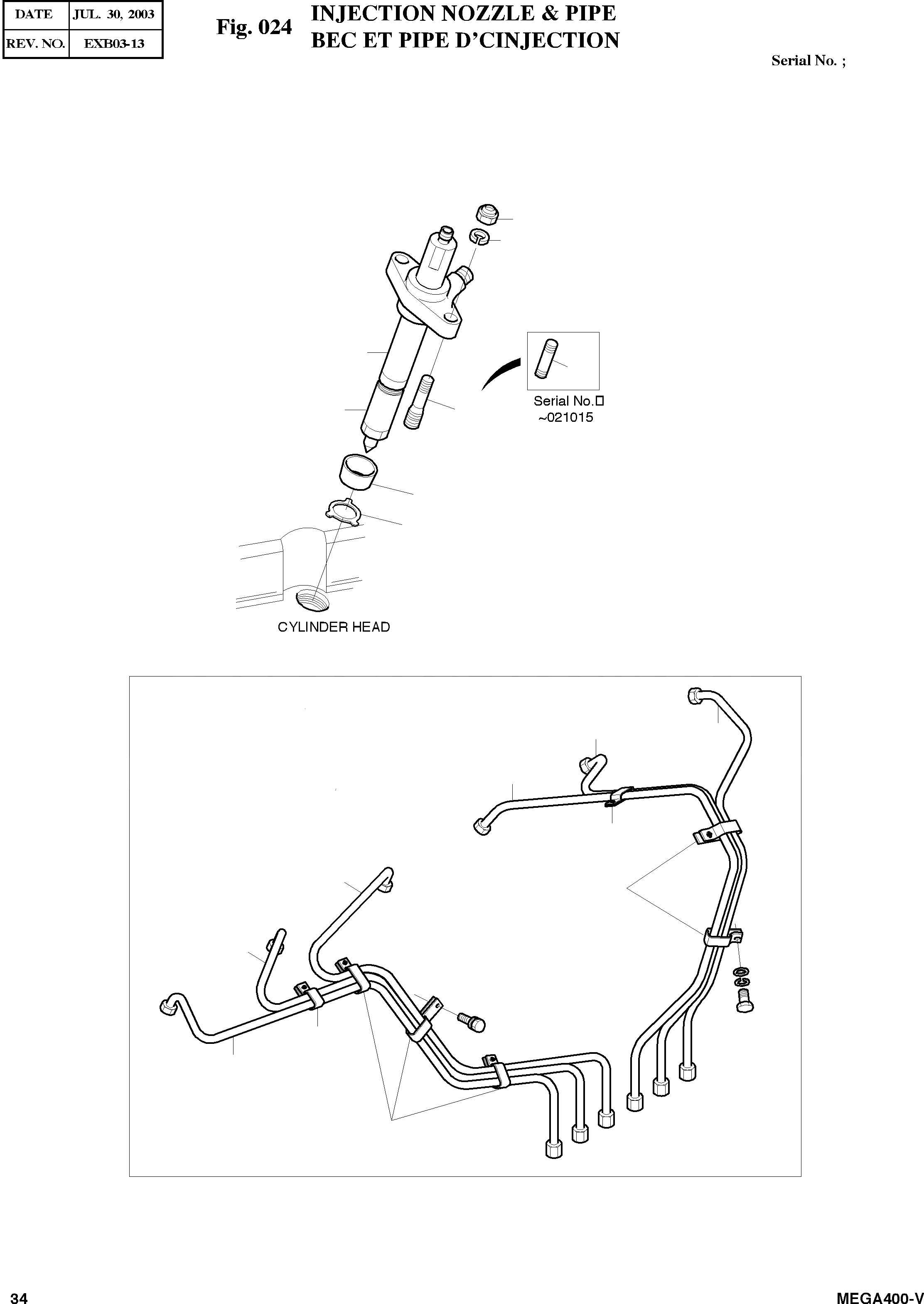 | DATE | JUL. 30, 2003 |
|---|---|
| REV. NO. | EXB03-13 |

Fig. 024 INJECTION NOZZLE & PIPE
BEC ET PIPE D'CINJECTION

Serial No. ;

Serial No.
~021015

CYLINDER HEAD

34

MEGA400-V