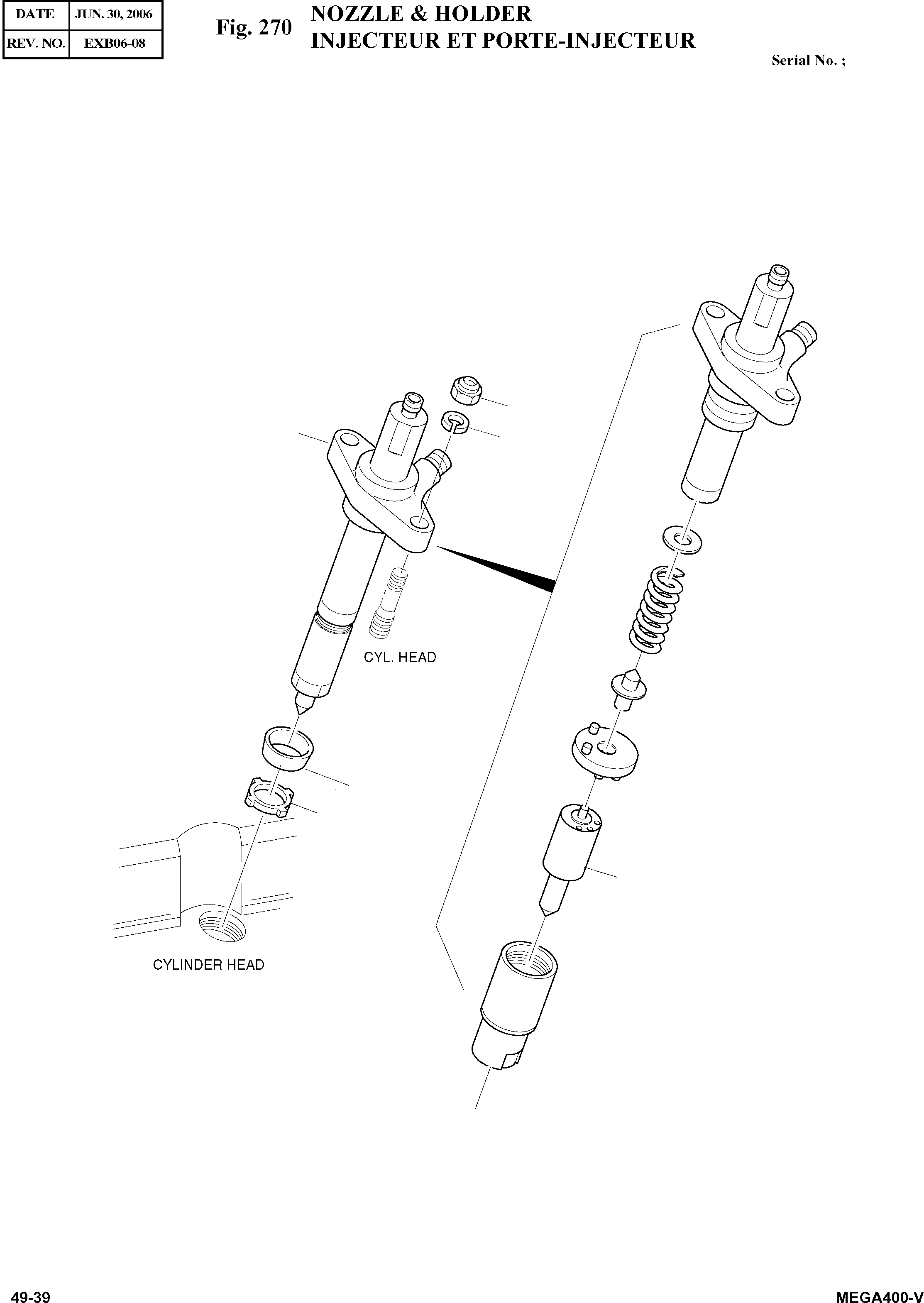 | DATE | JUN. 30, 2006 |
|---|---|
| REV. NO. | EXB06-08 |

Fig. 270 NOZZLE & HOLDER
INJECTEUR ET PORTE-INJECTEUR

Serial No. ;

CYL. HEAD

CYLINDER HEAD

49-39

MEGA400-V