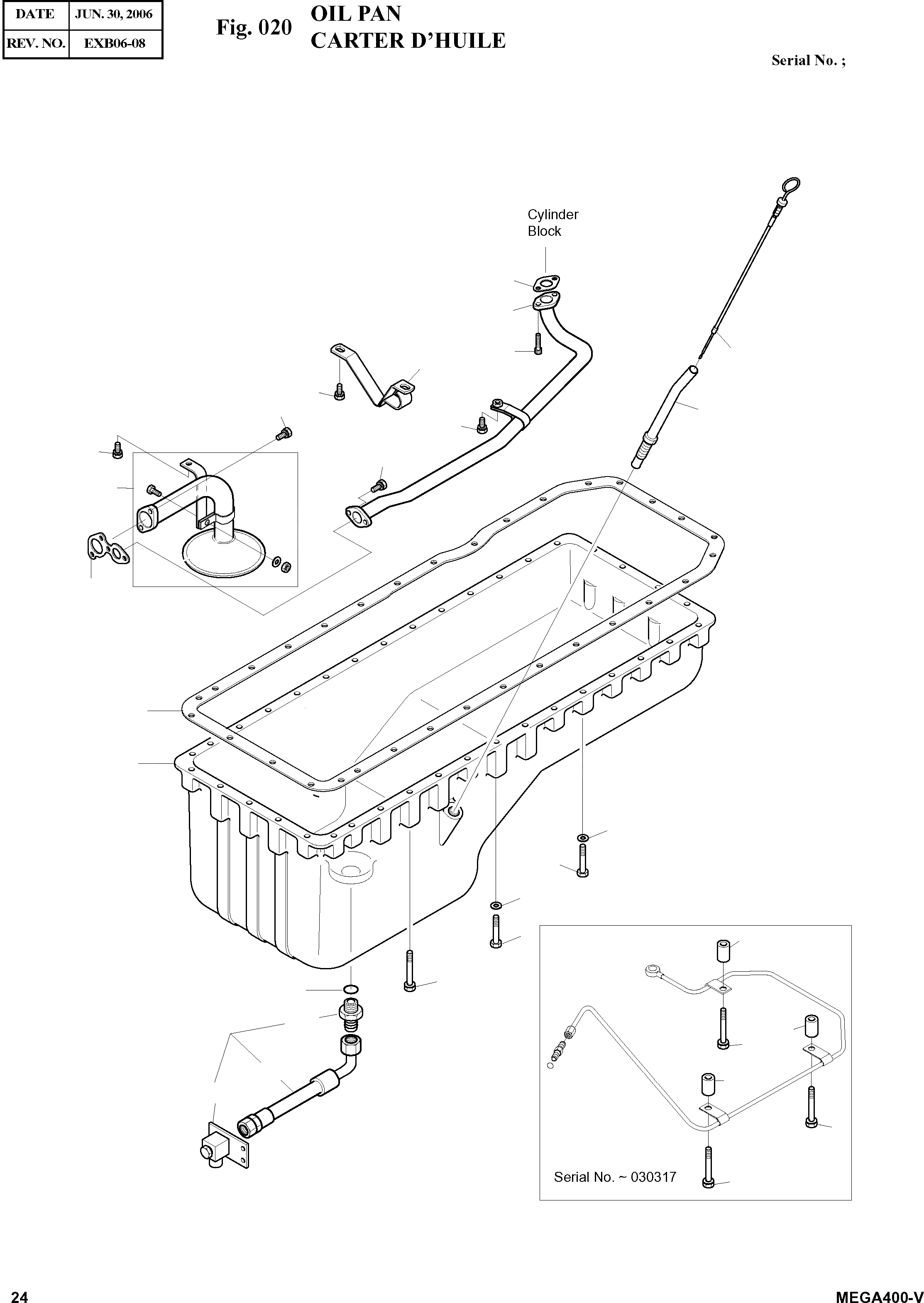 | DATE | JUN. 30, 2006 |
|---|---|
| REV. NO. | EXB06-08 |

Fig. 020 OIL PAN
CARTER D'HUILE

Serial No. ;

Cylinder Block

Serial No. ~ 030317

24

MEGA400-V