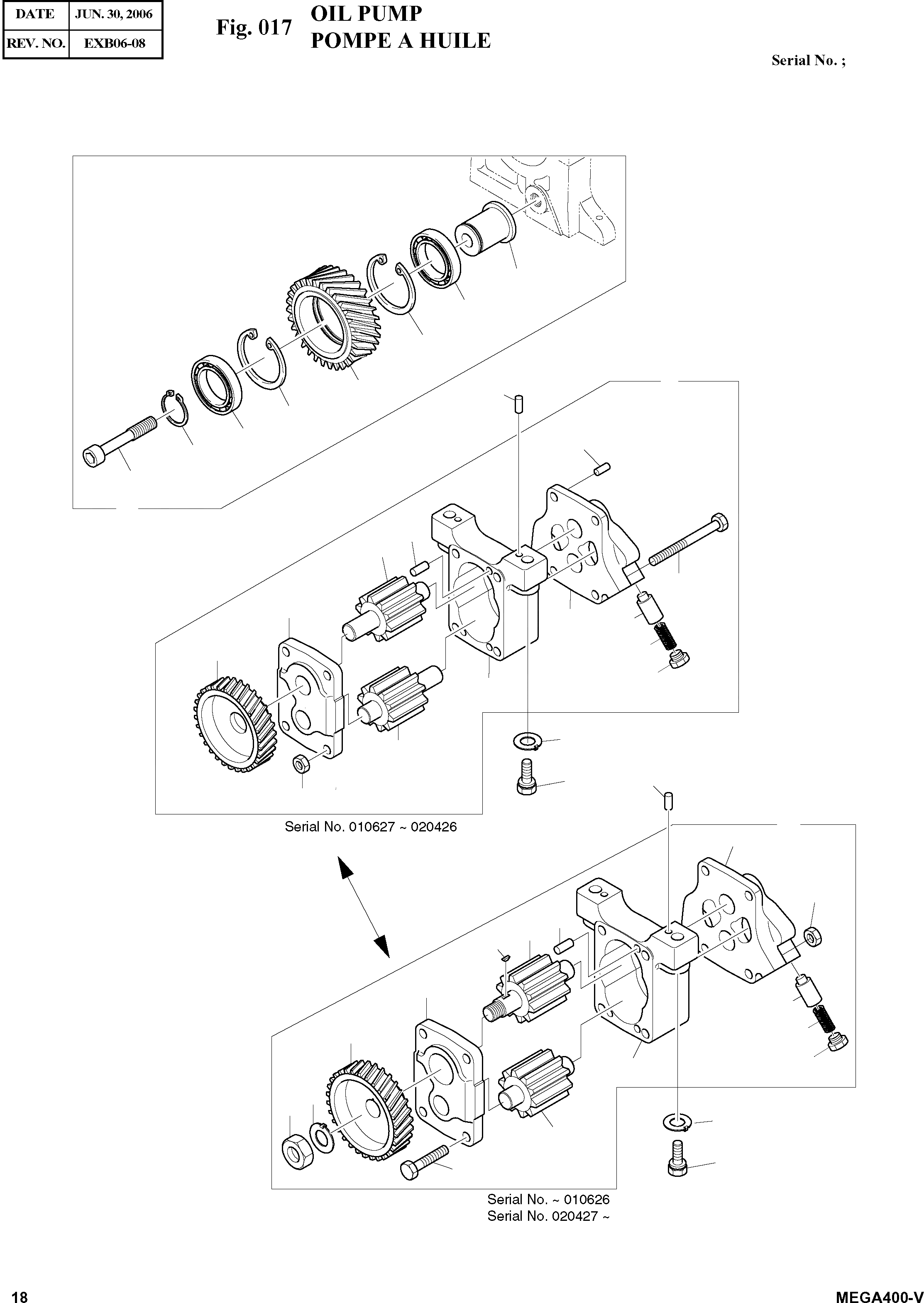 | DATE | JUN. 30, 2006 |
|---|---|
| REV. NO. | EXB06-08 |

Fig. 017 OIL PUMP
POMPE A HUILE

Serial No. ;

Serial No. 010627 ~ 020426

Serial No. ~ 010626
Serial No. 020427 ~

18

MEGA400-V