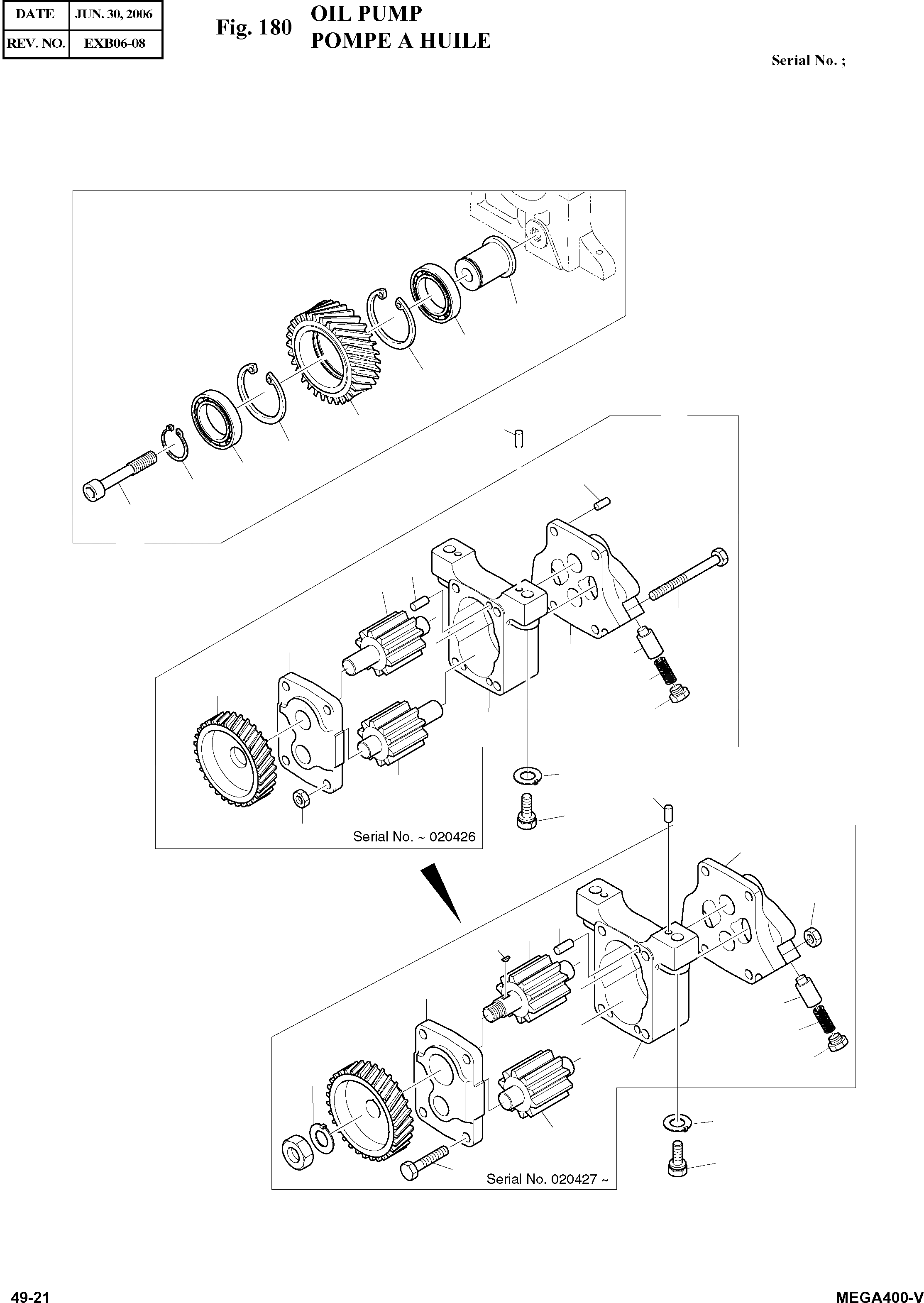 | DATE | JUN. 30, 2006 |
|---|---|
| REV. NO. | EXB06-08 |

Fig. 180 OIL PUMP
POMPE A HUILE

Serial No. ;

Serial No. ~ 020426

Serial No. 020427 ~

49-21

MEGA400-V