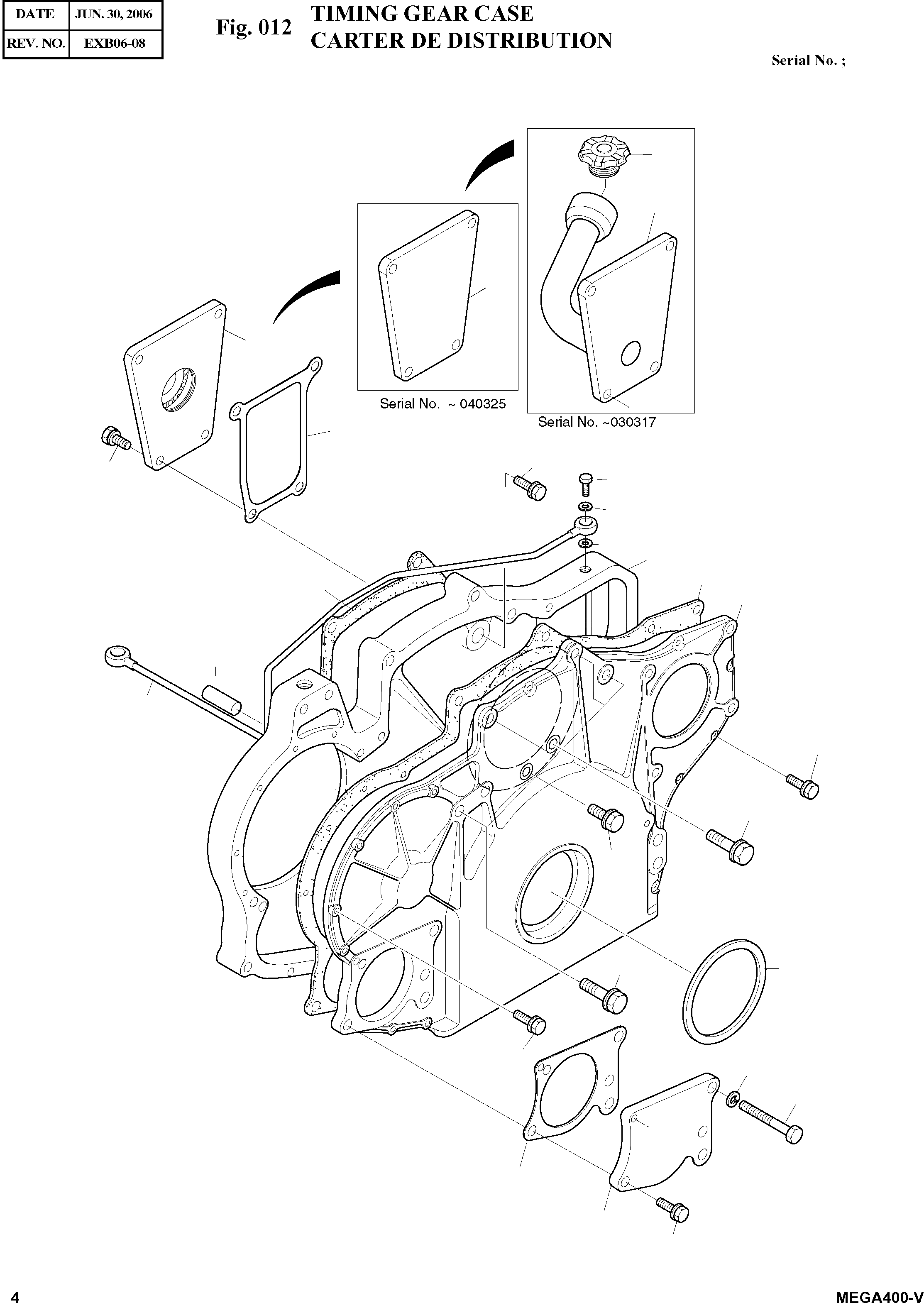 | DATE | JUN. 30, 2006 |
|---|---|
| REV. NO. | EXB06-08 |

Fig. 012 TIMING GEAR CASE
CARTER DE DISTRIBUTION

Serial No. ;

Serial No. ~ 040325

Serial No. ~030317

4

MEGA400-V