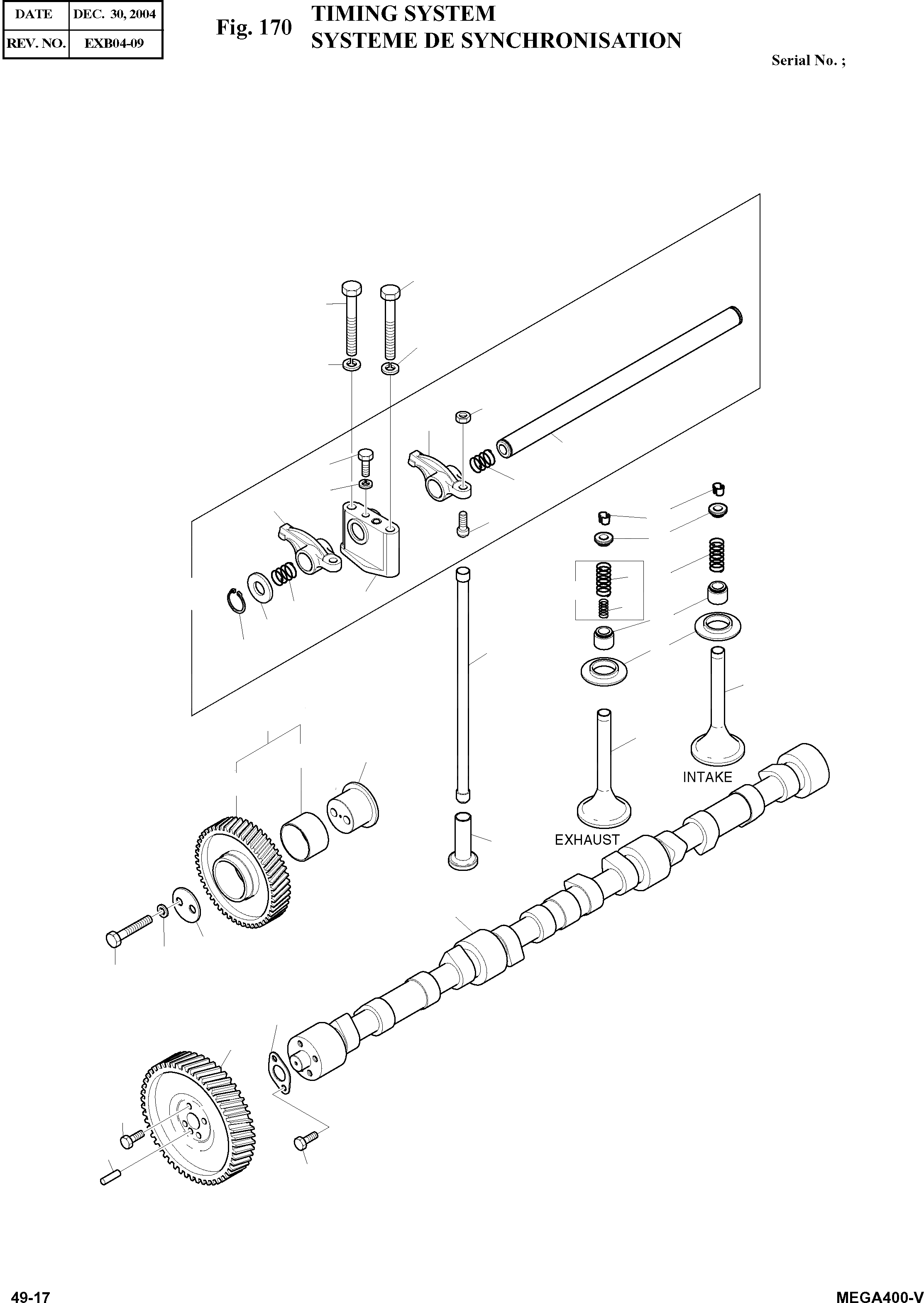 | DATE | DEC. 30, 2004 |
|---|---|
| REV. NO. | EXB04-09 |

Fig. 170 TIMING SYSTEM
SYSTEME DE SYNCHRONISATION

Serial No. ;

INTAKE

EXHAUST

49-17

MEGA400-V