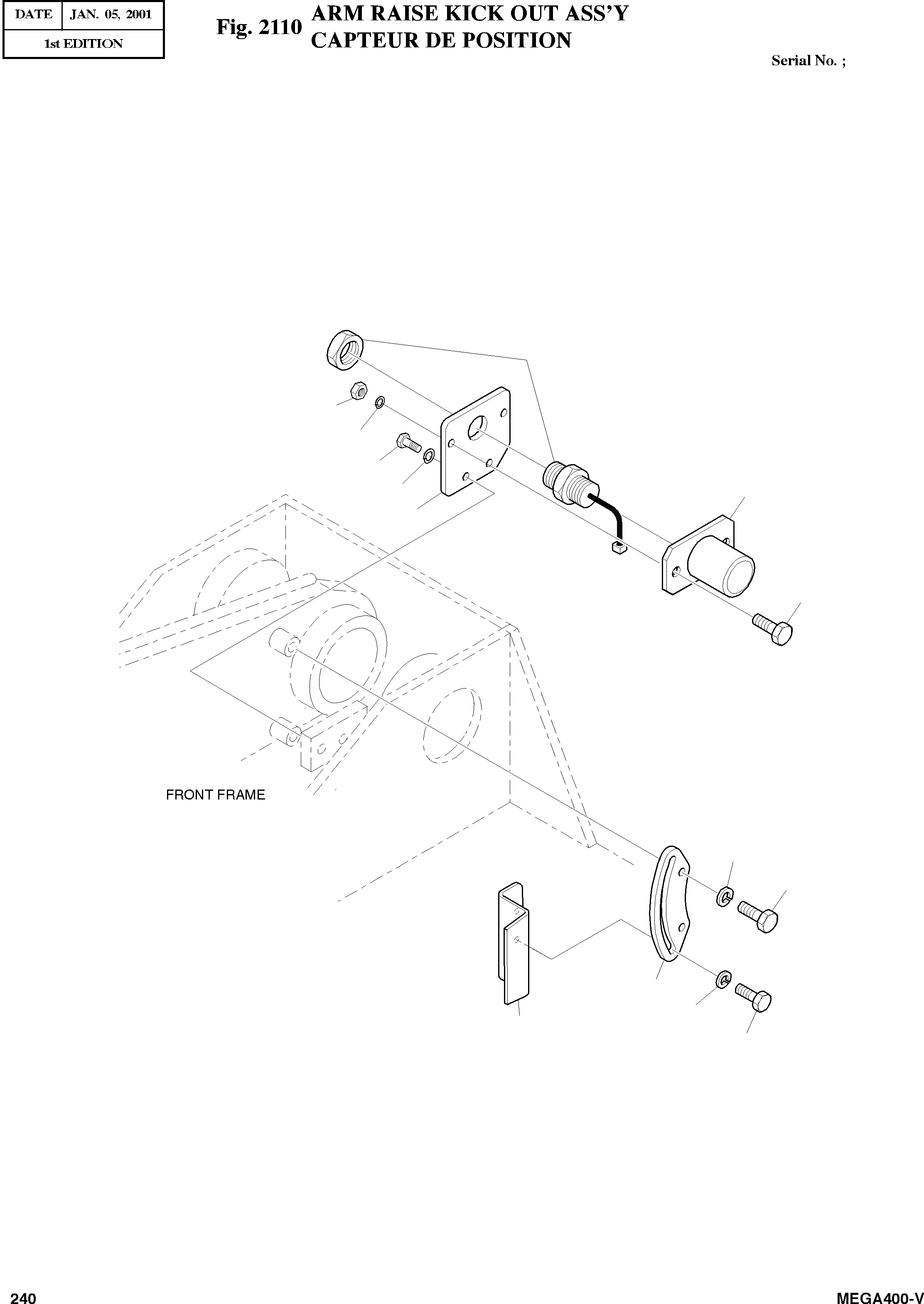 | DATE | JAN. 05, 2001 |
|---|---|
| 1st EDITION | |

Fig. 2110 ARM RAISE KICK OUT ASS'Y
CAPTEUR DE POSITION

Serial No. ;

FRONT FRAME

240

MEGA400-V