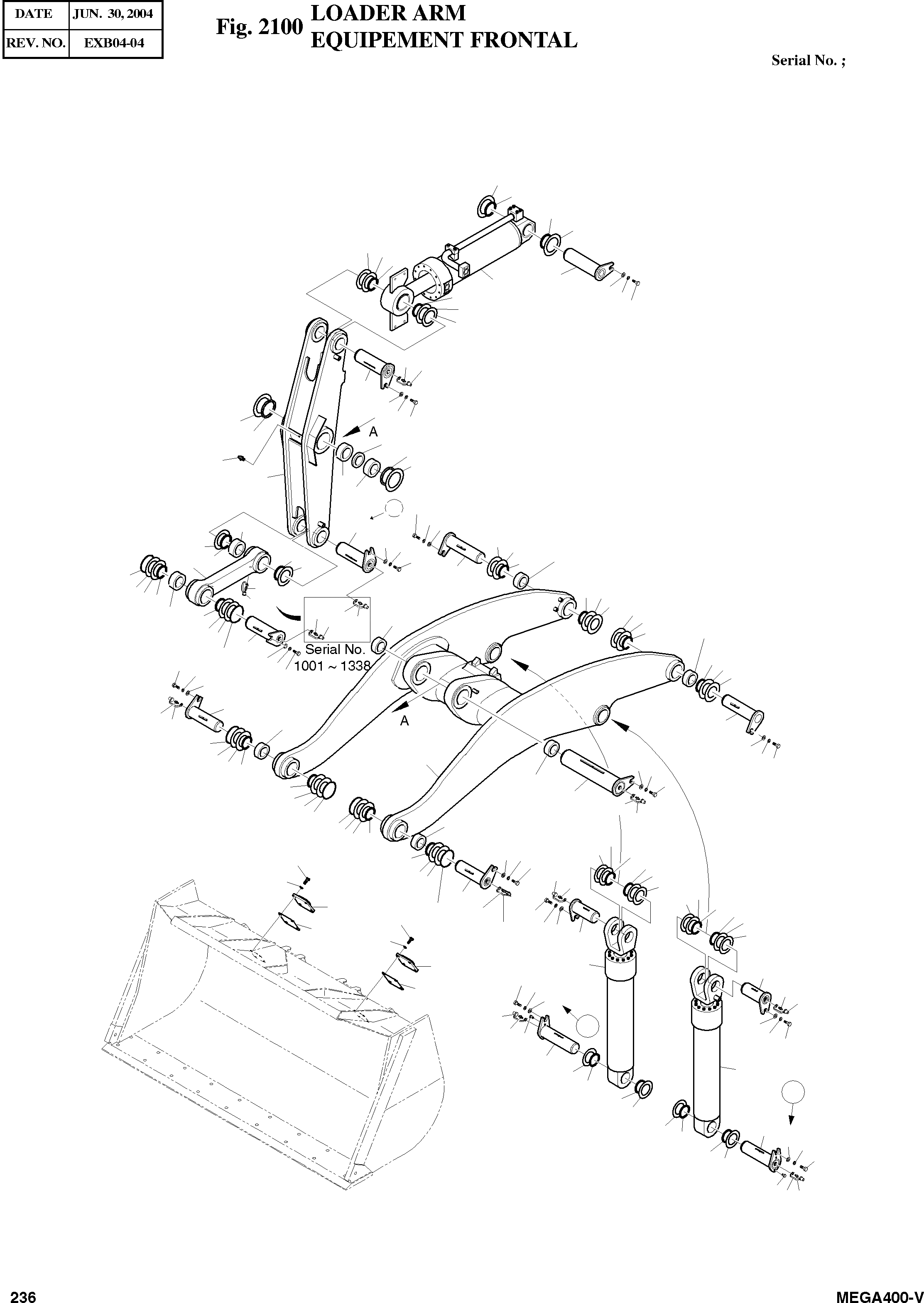 | DATE | JUN. 30, 2004 |
|---|---|
| REV. NO. | EXB04-04 |

Fig. 2100 LOADER ARM
EQUIPEMENT FRONTAL

Serial No. ;

A

Serial No.
1001 ~ 1338

A

236

MEGA400-V