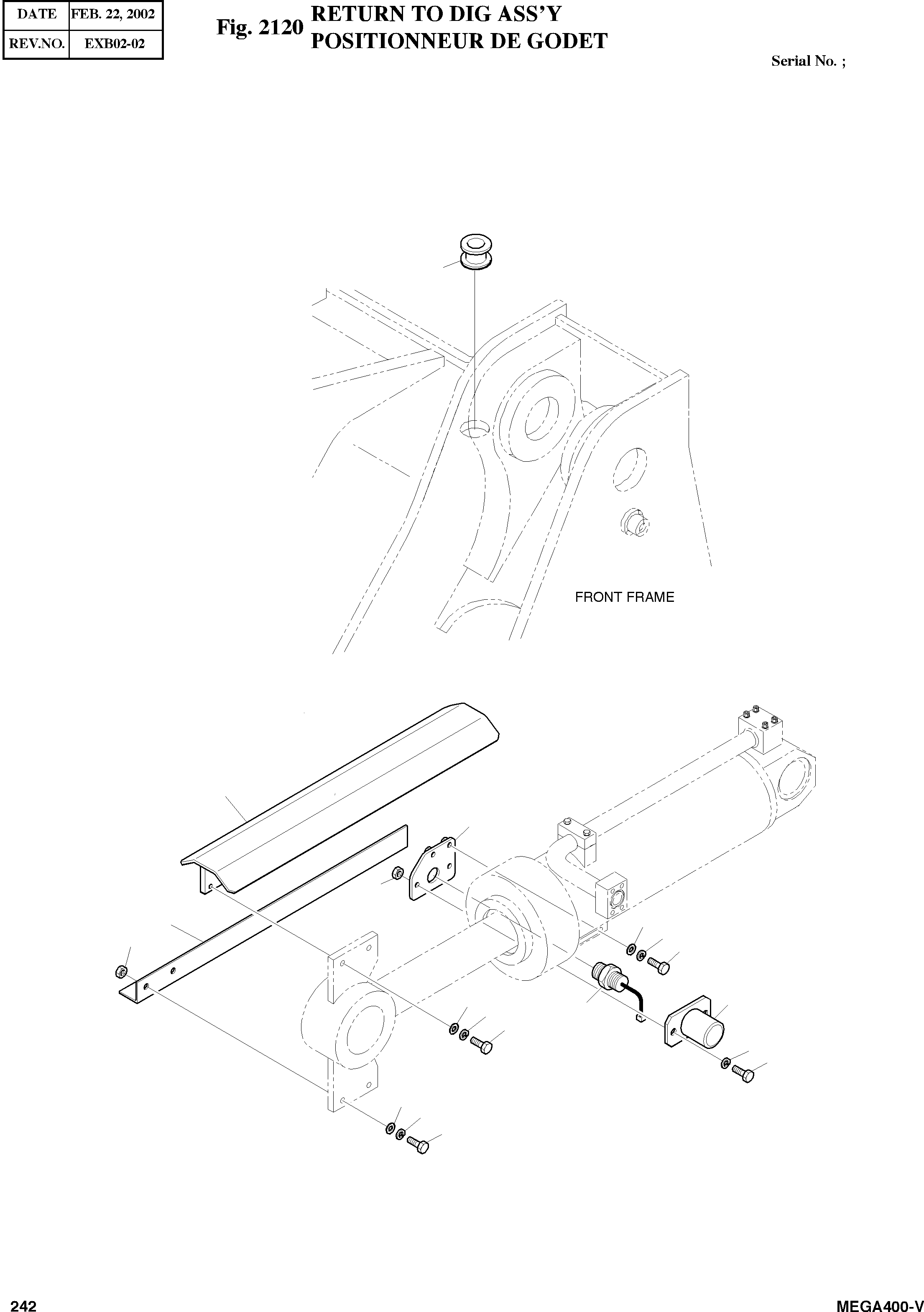 | DATE | FEB. 22, 2002 |
|---|---|
| REV.NO. | EXB02-02 |

Fig. 2120 RETURN TO DIG ASS'Y
POSITIONNEUR DE GODET

Serial No. ;

FRONT FRAME

242

MEGA400-V