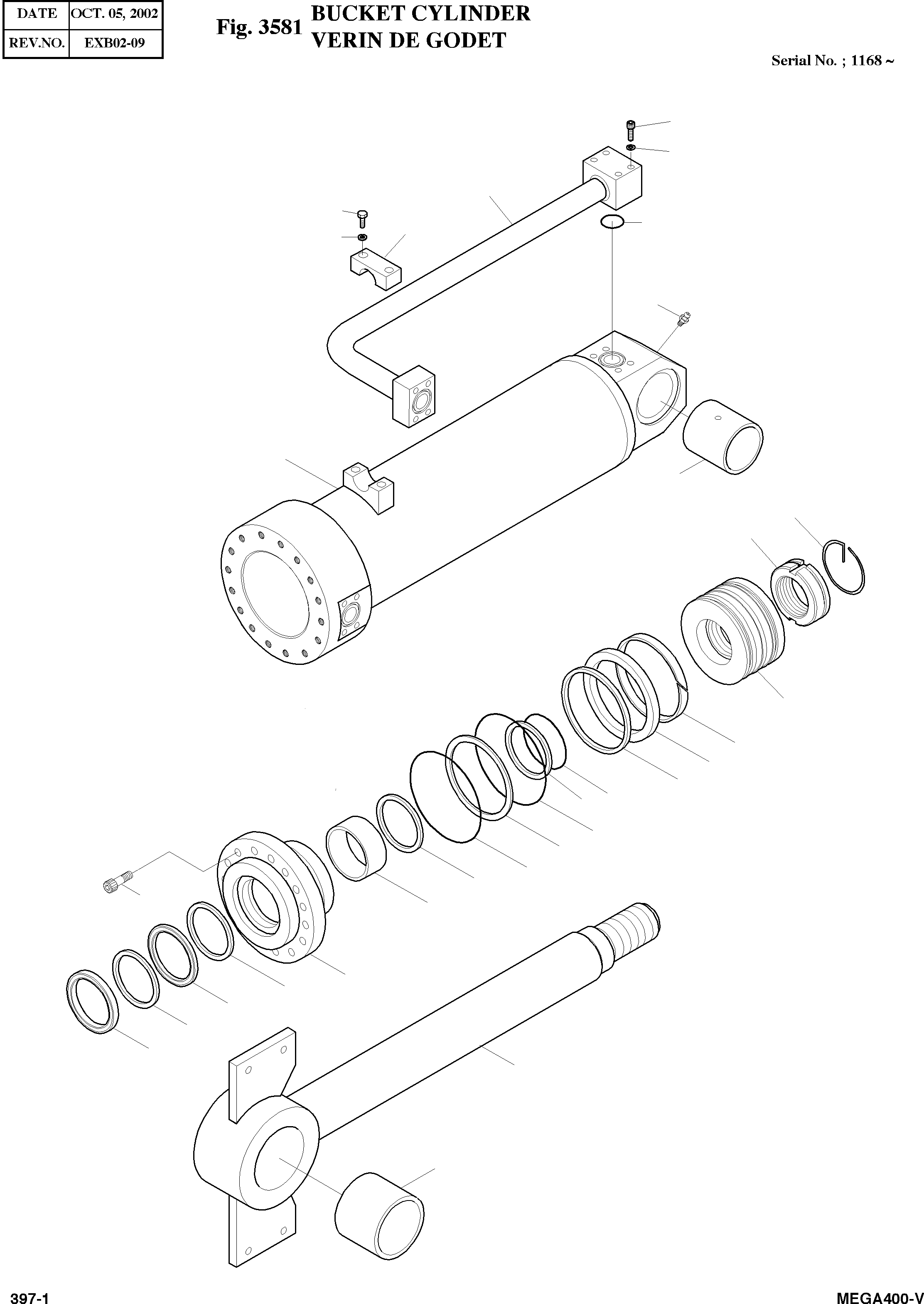 | DATE | OCT. 05, 2002 |
|---|---|
| REV.NO. | EXB02-09 |

Fig. 3581 BUCKET CYLINDER
VERIN DE GODET

Serial No. ; 1168 ~

397-1

MEGA400-V