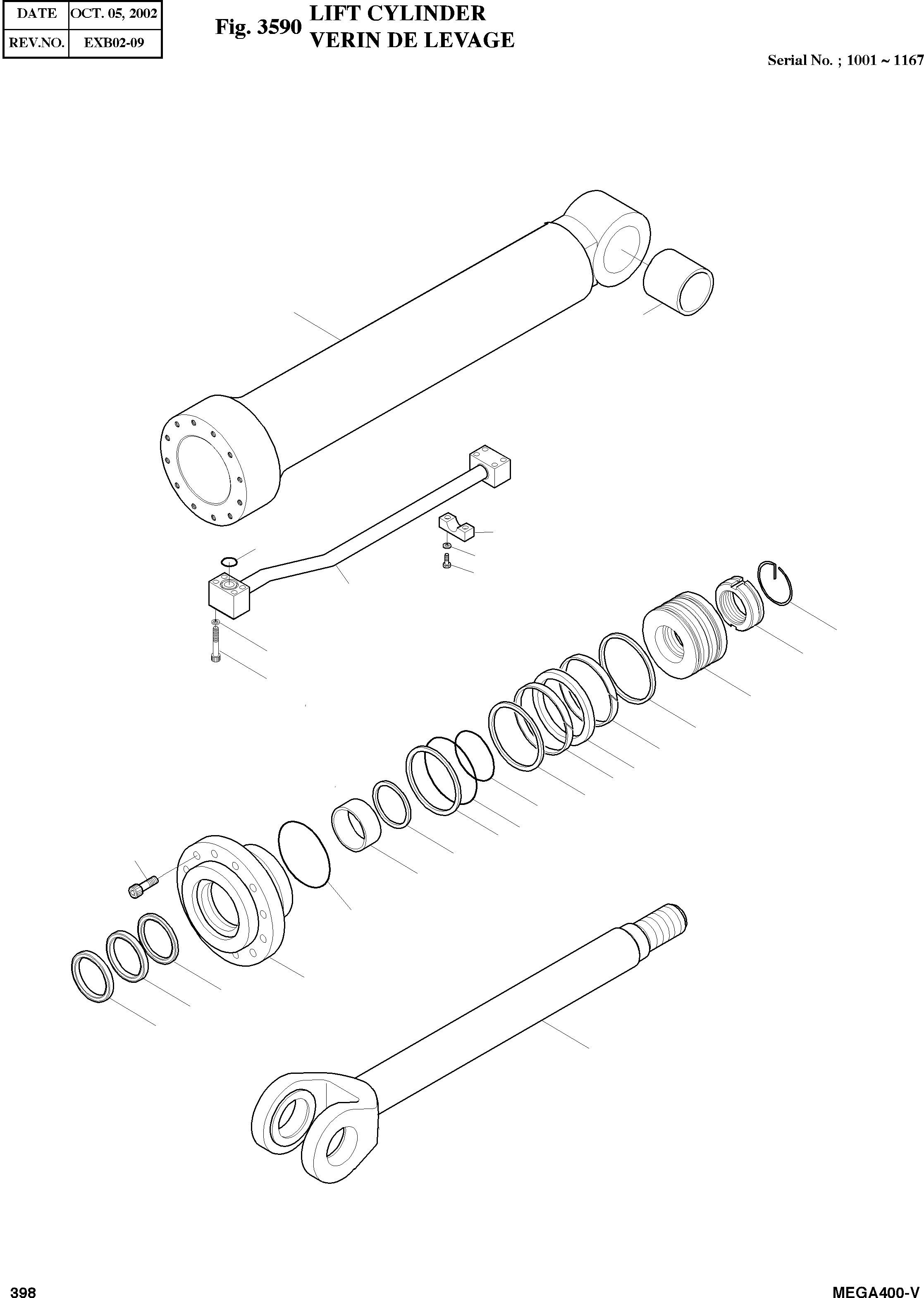 | DATE | OCT. 05, 2002 |
|---|---|
| REV.NO. | EXB02-09 |

Fig. 3590 LIFT CYLINDER
VERIN DE LEVAGE

Serial No. ; 1001 ~ 1167

398

MEGA400-V