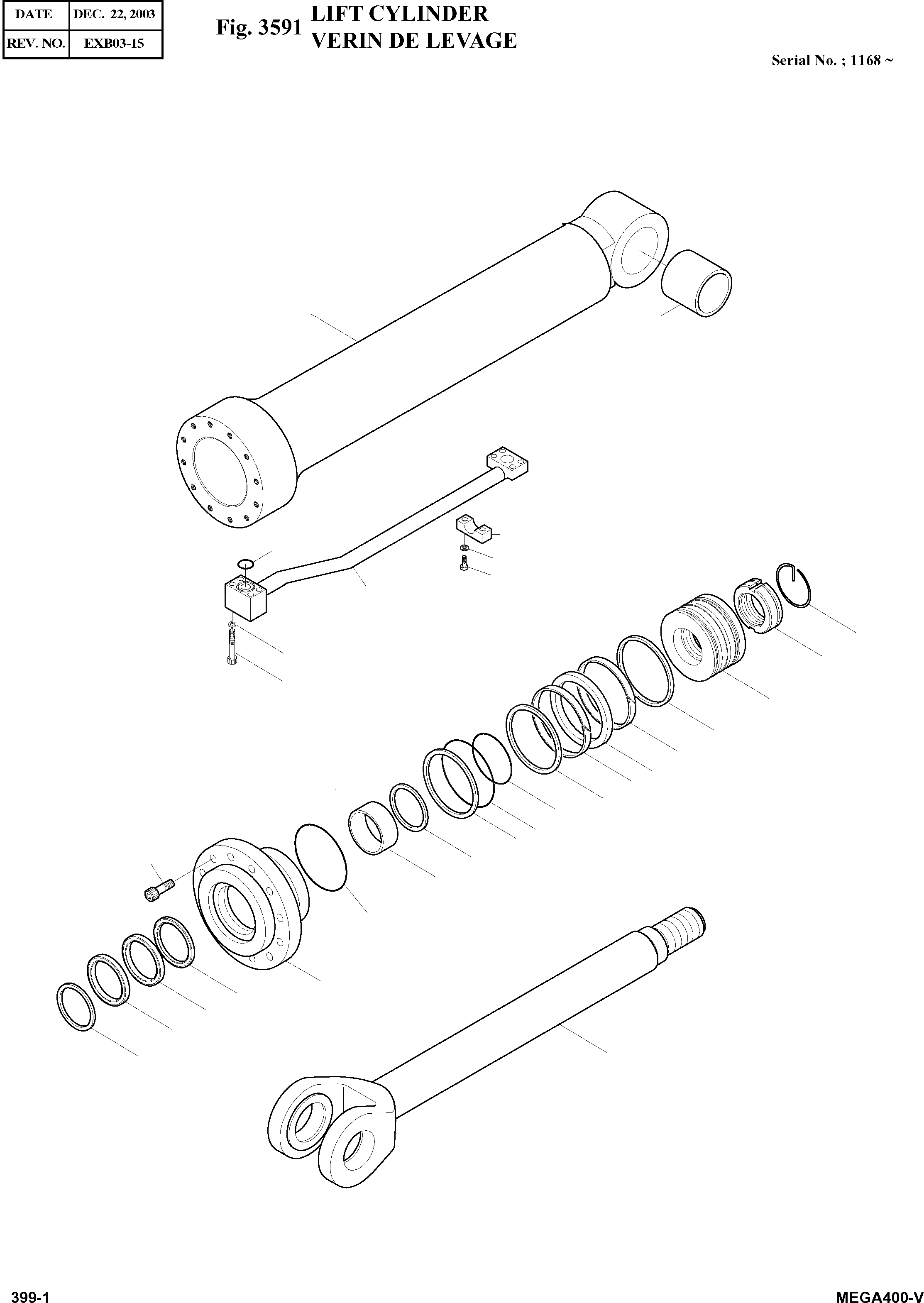 | DATE | DEC. 22, 2003 |
|---|---|
| REV. NO. | EXB03-15 |

Fig. 3591 LIFT CYLINDER
VERIN DE LEVAGE

Serial No. ; 1168 ~

399-1

MEGA400-V