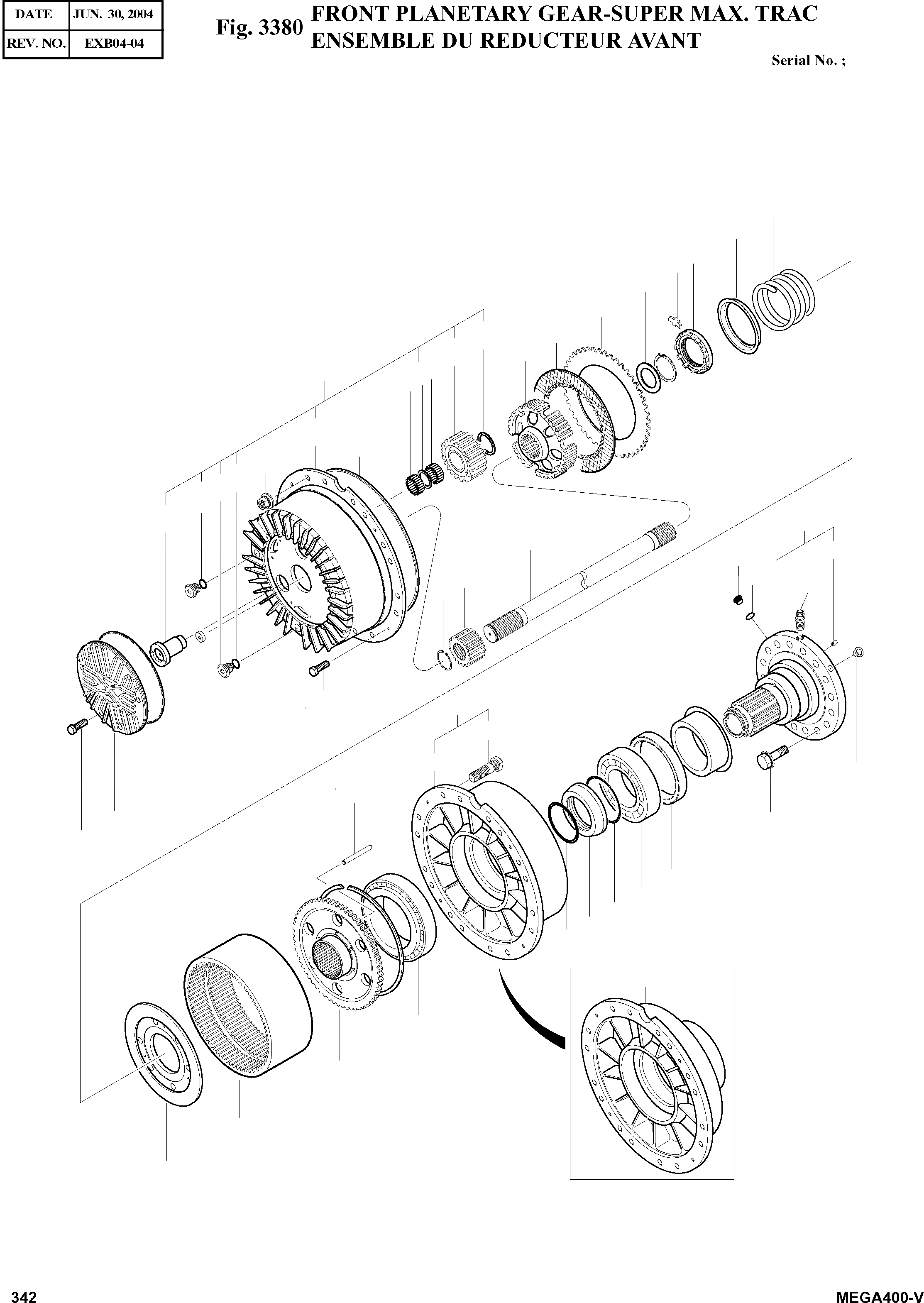 | DATE | JUN. 30, 2004 |
|---|---|
| REV. NO. | EXB04-04 |

Fig. 3380 FRONT PLANETARY GEAR-SUPER MAX. TRAC
ENSEMBLE DU REDUCTEUR AVANT

Serial No. ;

342

MEGA400-V