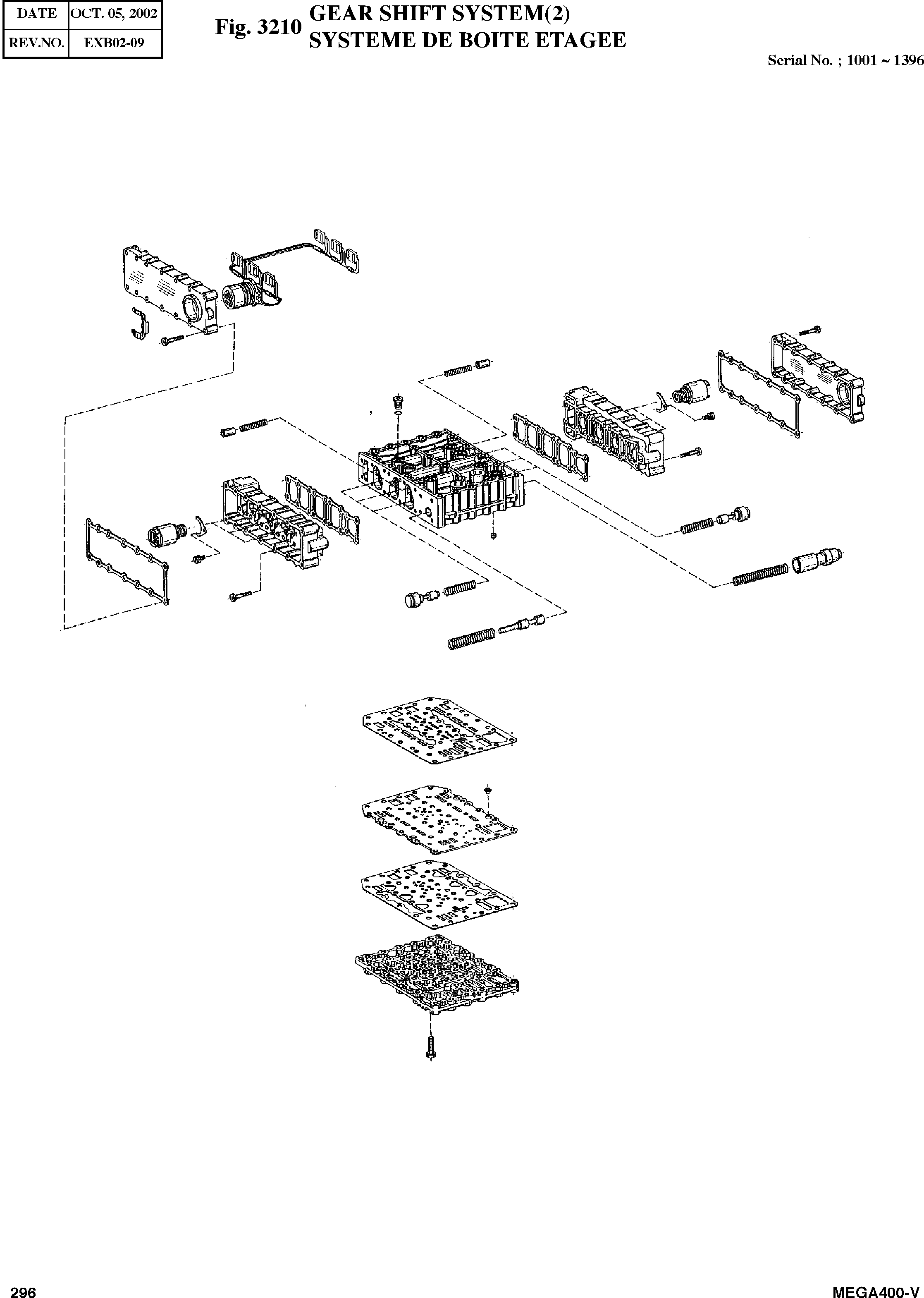 | DATE | OCT. 05, 2002 |
|---|---|
| REV.NO. | EXB02-09 |

Fig. 3210 GEAR SHIFT SYSTEM(2)
SYSTEME DE BOITE ETAGEE

Serial No. ; 1001 ~ 1396

296

MEGA400-V