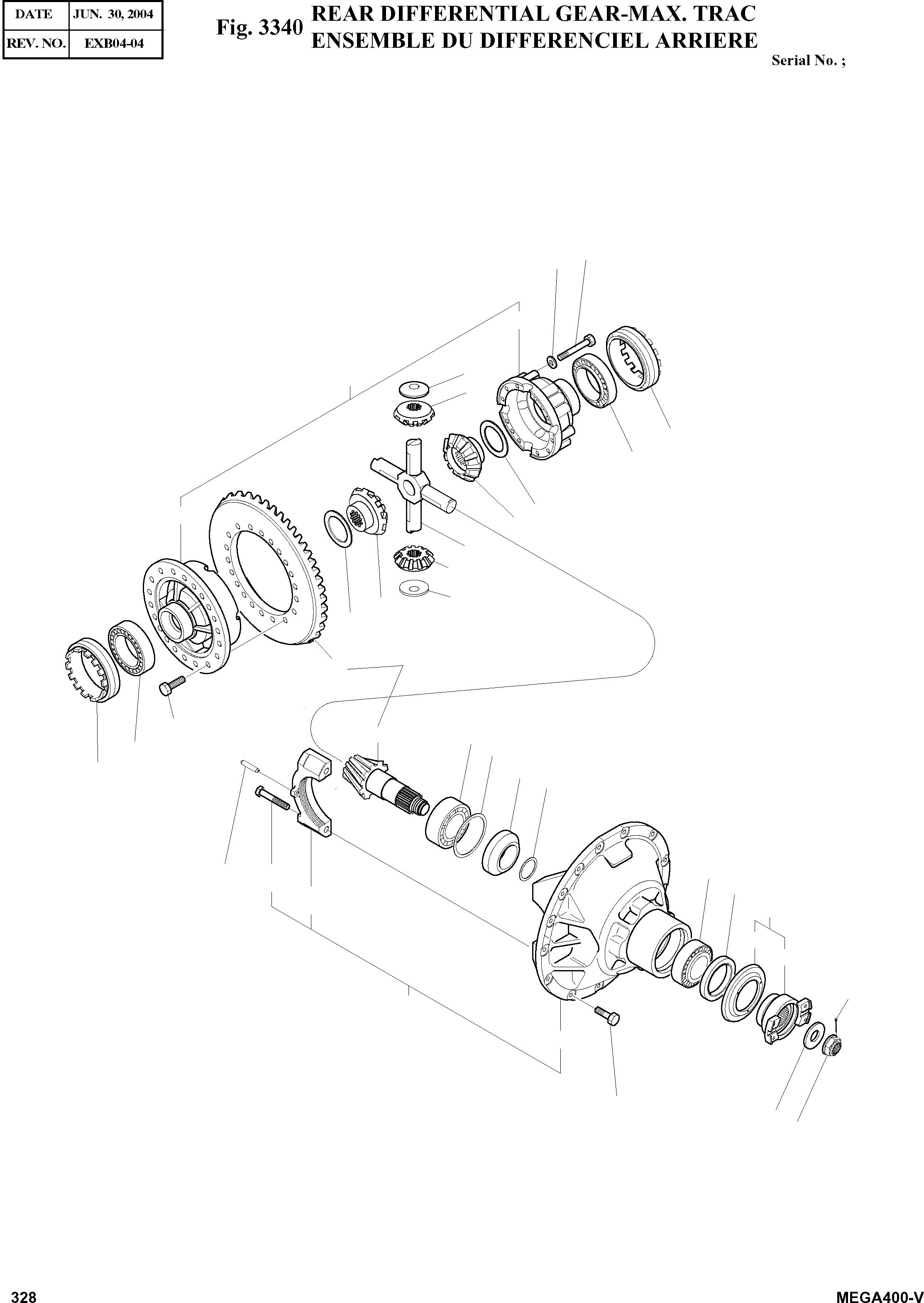 | DATE | JUN. 30, 2004 |
|---|---|
| REV. NO. | EXB04-04 |

Fig. 3340 REAR DIFFERENTIAL GEAR-MAX. TRAC
ENSEMBLE DU DIFFERENCIEL ARRIERE

Serial No. ;

328

MEGA400-V