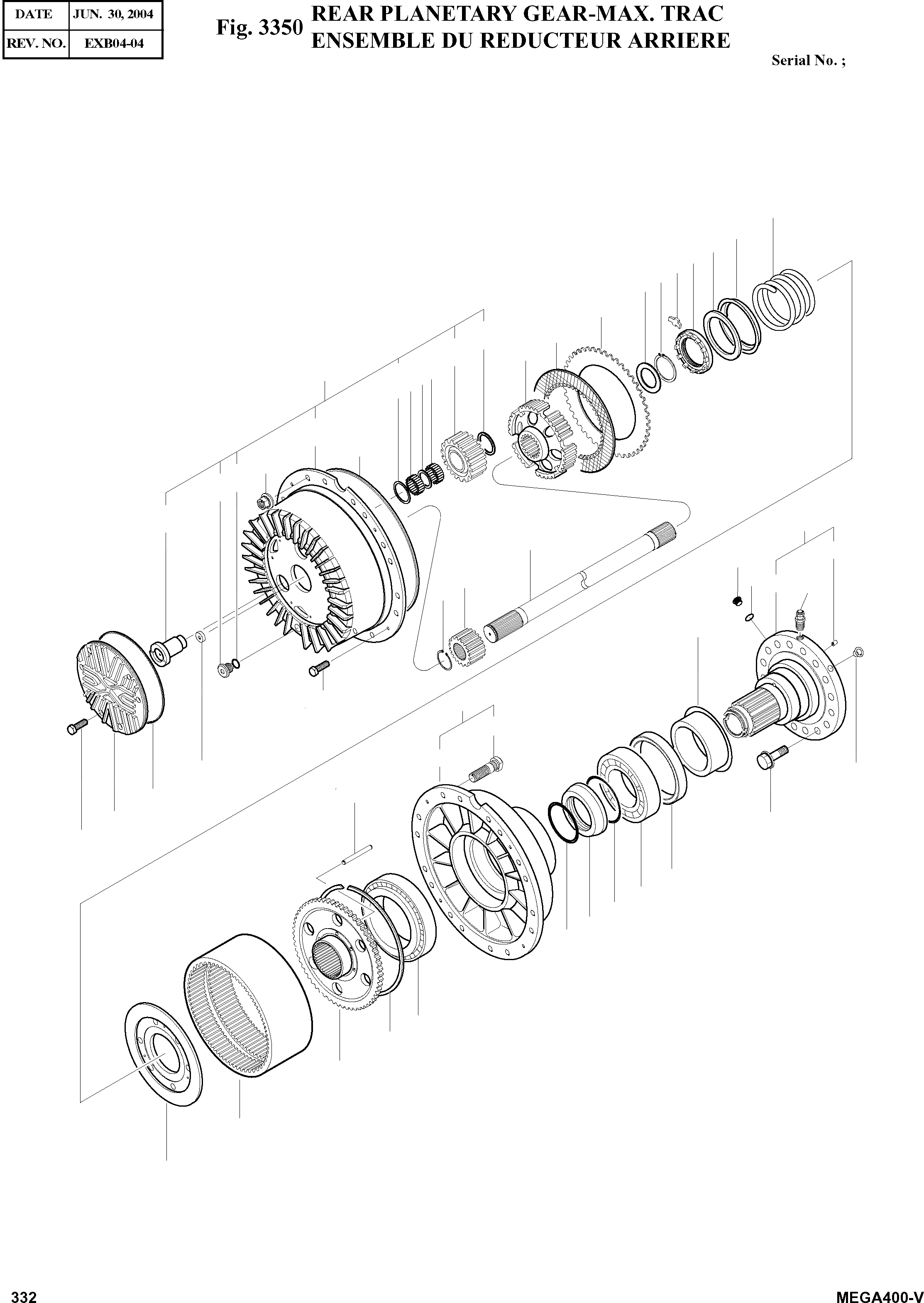 | DATE | JUN. 30, 2004 |
|---|---|
| REV. NO. | EXB04-04 |

Fig. 3350 REAR PLANETARY GEAR-MAX. TRAC
ENSEMBLE DU REDUCTEUR ARRIERE

Serial No. ;

332

MEGA400-V