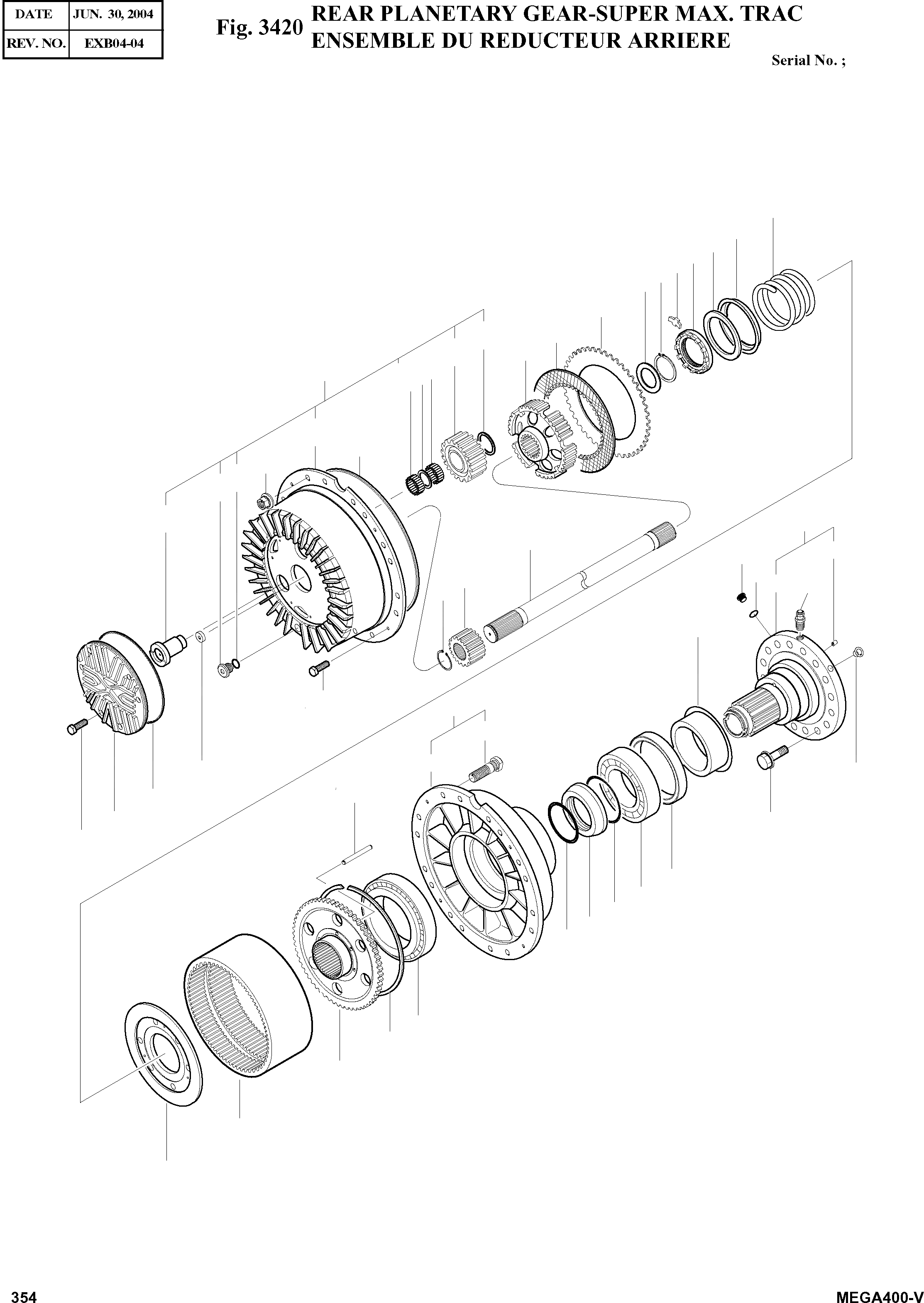 | DATE | JUN. 30, 2004 |
|---|---|
| REV. NO. | EXB04-04 |

Fig. 3420 REAR PLANETARY GEAR-SUPER MAX. TRAC
ENSEMBLE DU REDUCTEUR ARRIERE

Serial No. ;

354

MEGA400-V