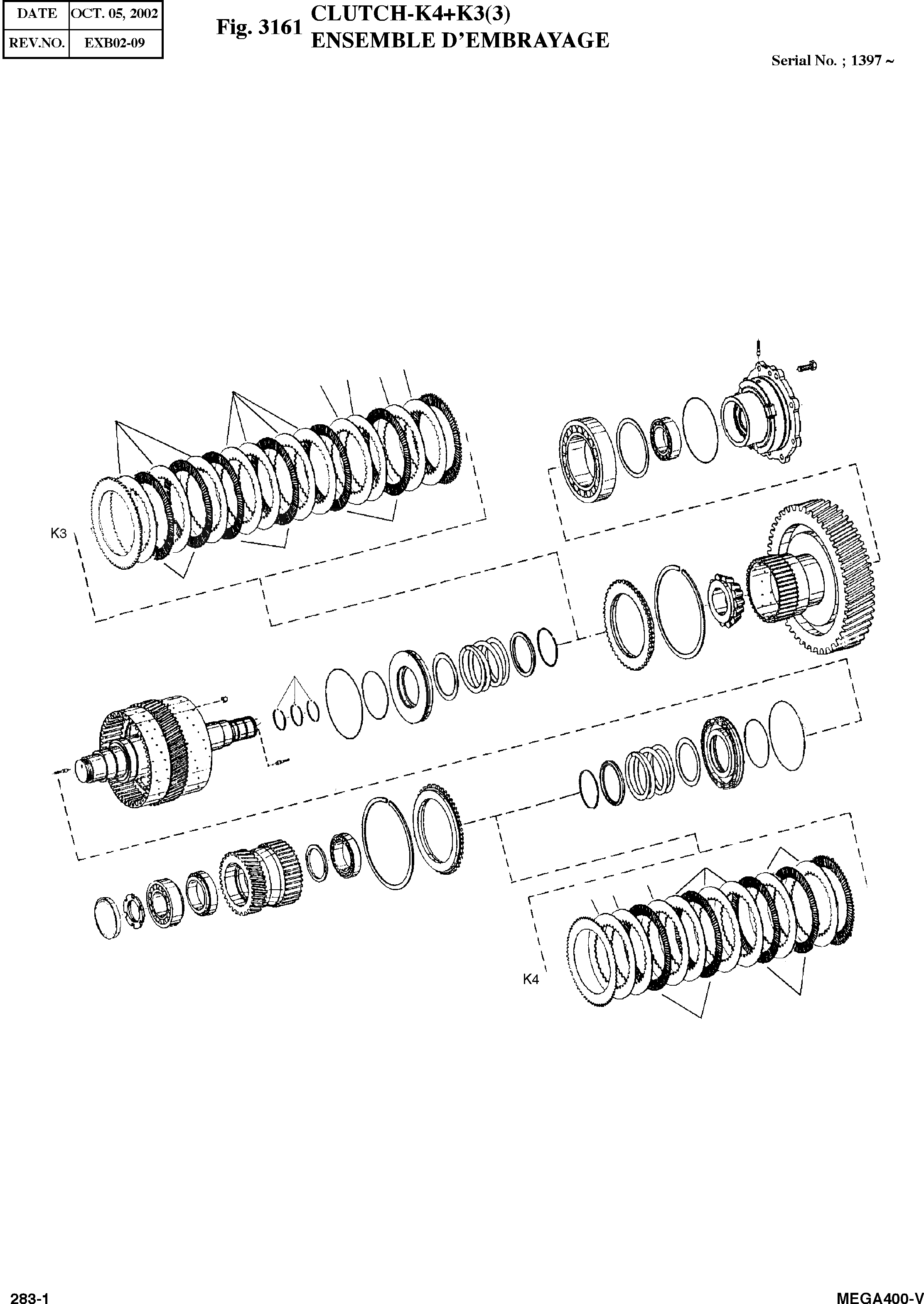 | DATE | OCT. 05, 2002 |
|---|---|
| REV.NO. | EXB02-09 |

Fig. 3161 CLUTCH-K4+K3(3)
ENSEMBLE D'EMBRAYAGE

Serial No. ; 1397 ~

K3

K4

283-1

MEGA400-V