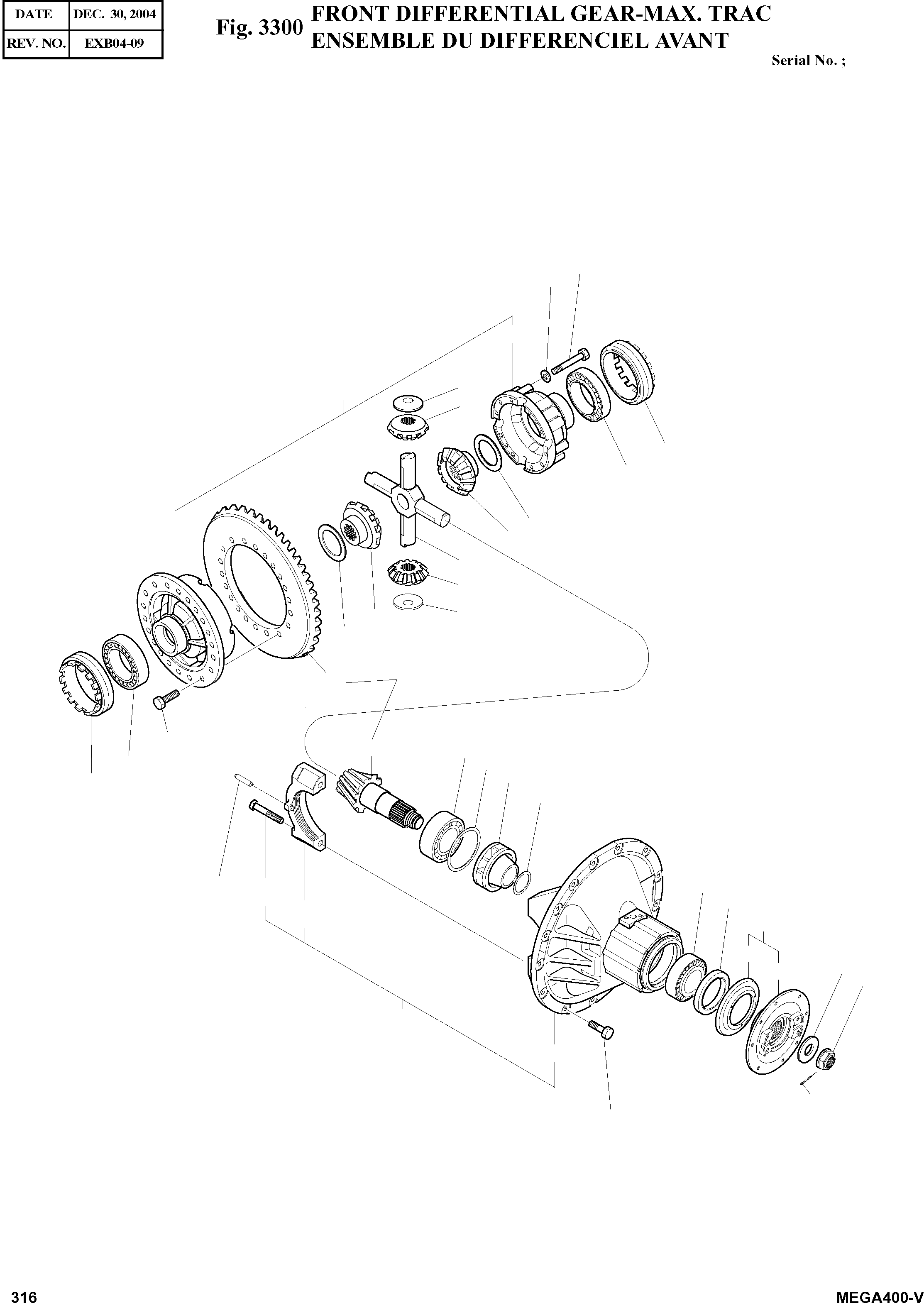 | DATE | DEC. 30, 2004 |
|---|---|
| REV. NO. | EXB04-09 |

Fig. 3300 FRONT DIFFERENTIAL GEAR-MAX. TRAC
ENSEMBLE DU DIFFERENCIEL AVANT

Serial No. ;

316

MEGA400-V