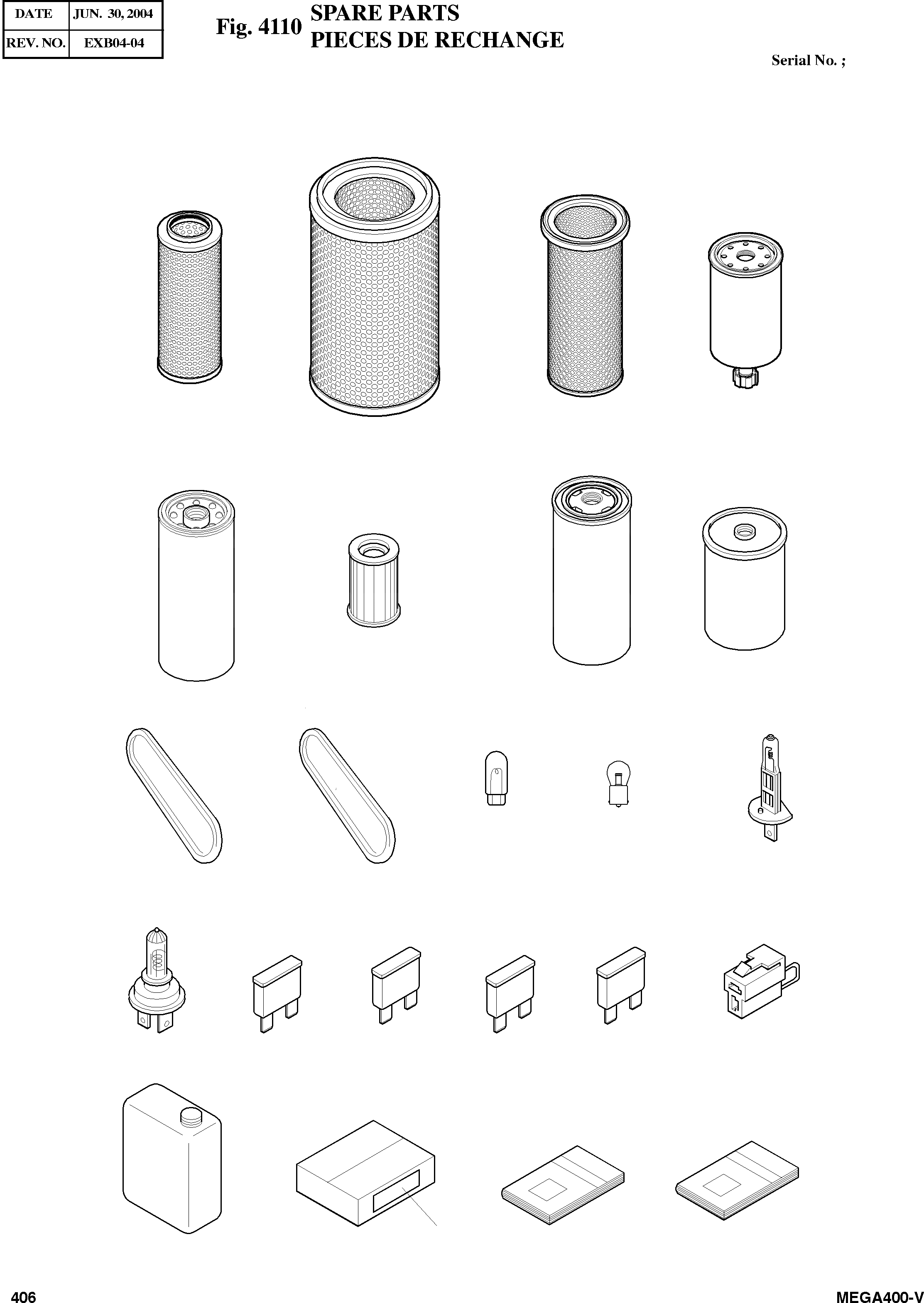 | DATE | JUN. 30, 2004 |
|---|---|
| REV. NO. | EXB04-04 |

Fig. 4110 SPARE PARTS
PIECES DE RECHANGE

Serial No. ;

406

MEGA400-V