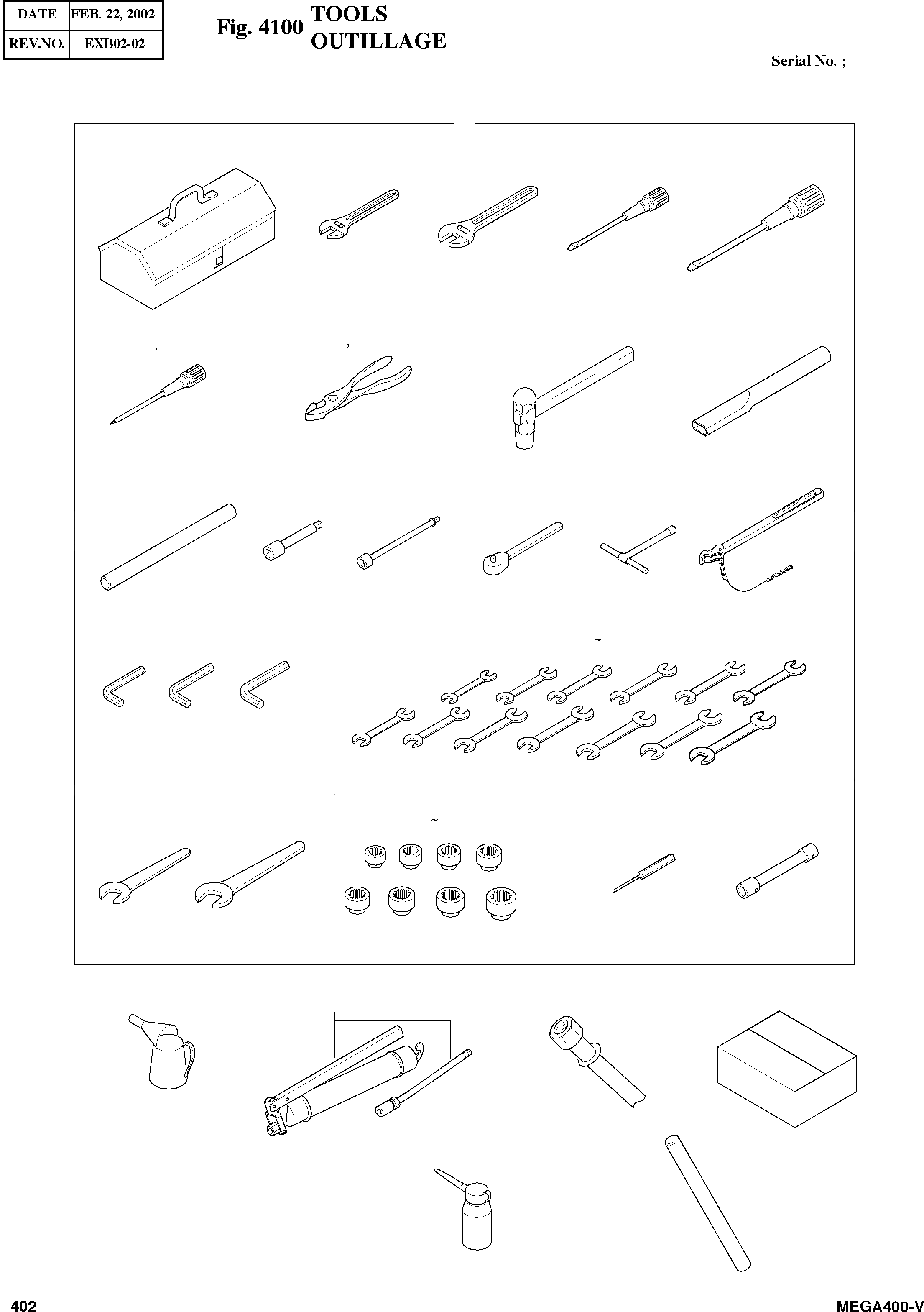 | DATE | FEB. 22, 2002 |
|---|---|
| REV.NO. | EXB02-02 |

Fig. 4100 TOOLS
OUTILLAGE

Serial No. ;

402

MEGA400-V