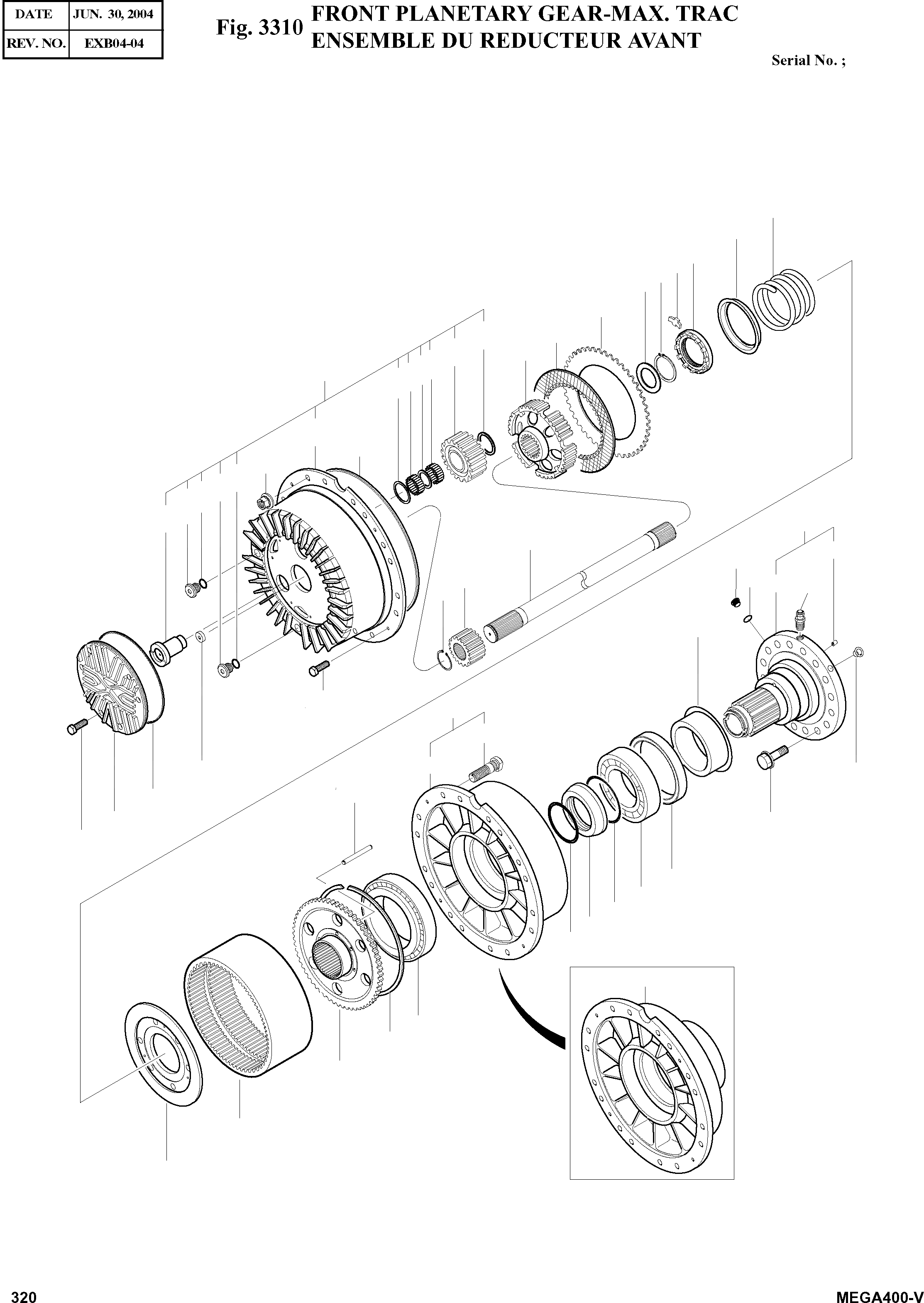 | DATE | JUN. 30, 2004 |
|---|---|
| REV. NO. | EXB04-04 |

Fig. 3310 FRONT PLANETARY GEAR-MAX. TRAC
ENSEMBLE DU REDUCTEUR AVANT

Serial No. ;

320

MEGA400-V