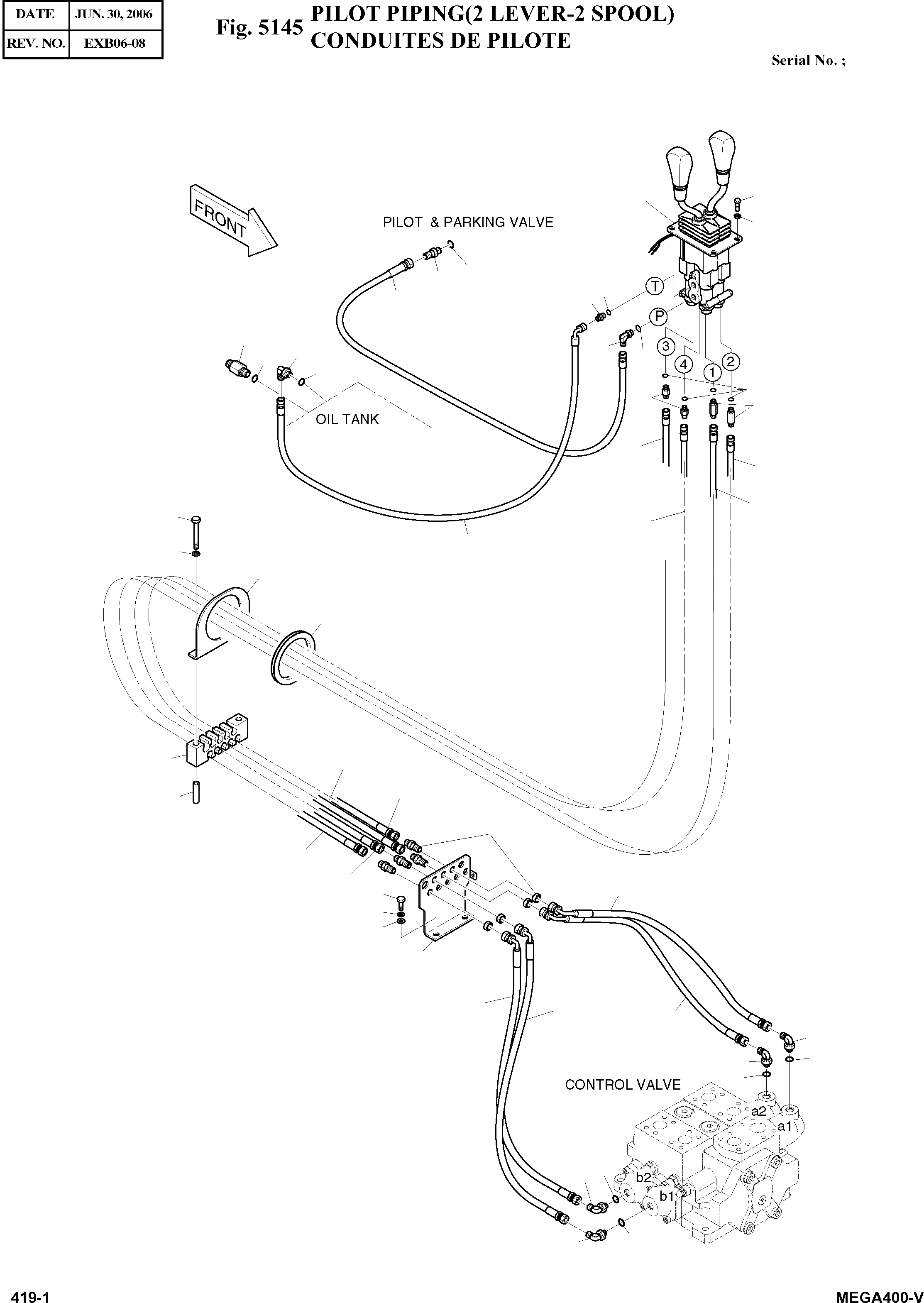 | DATE | JUN. 30, 2006 |
|---|---|
| REV. NO. | EXB06-08 |

Fig. 5145 PILOT PIPING(2 LEVER-2 SPOOL)
CONDUITES DE PILOTE

Serial No. ;

FRONT

PILOT & PARKING VALVE

T

P

3

4

1

2

OIL TANK

CONTROL VALVE

a2

a1

b2

b1

419-1

MEGA400-V