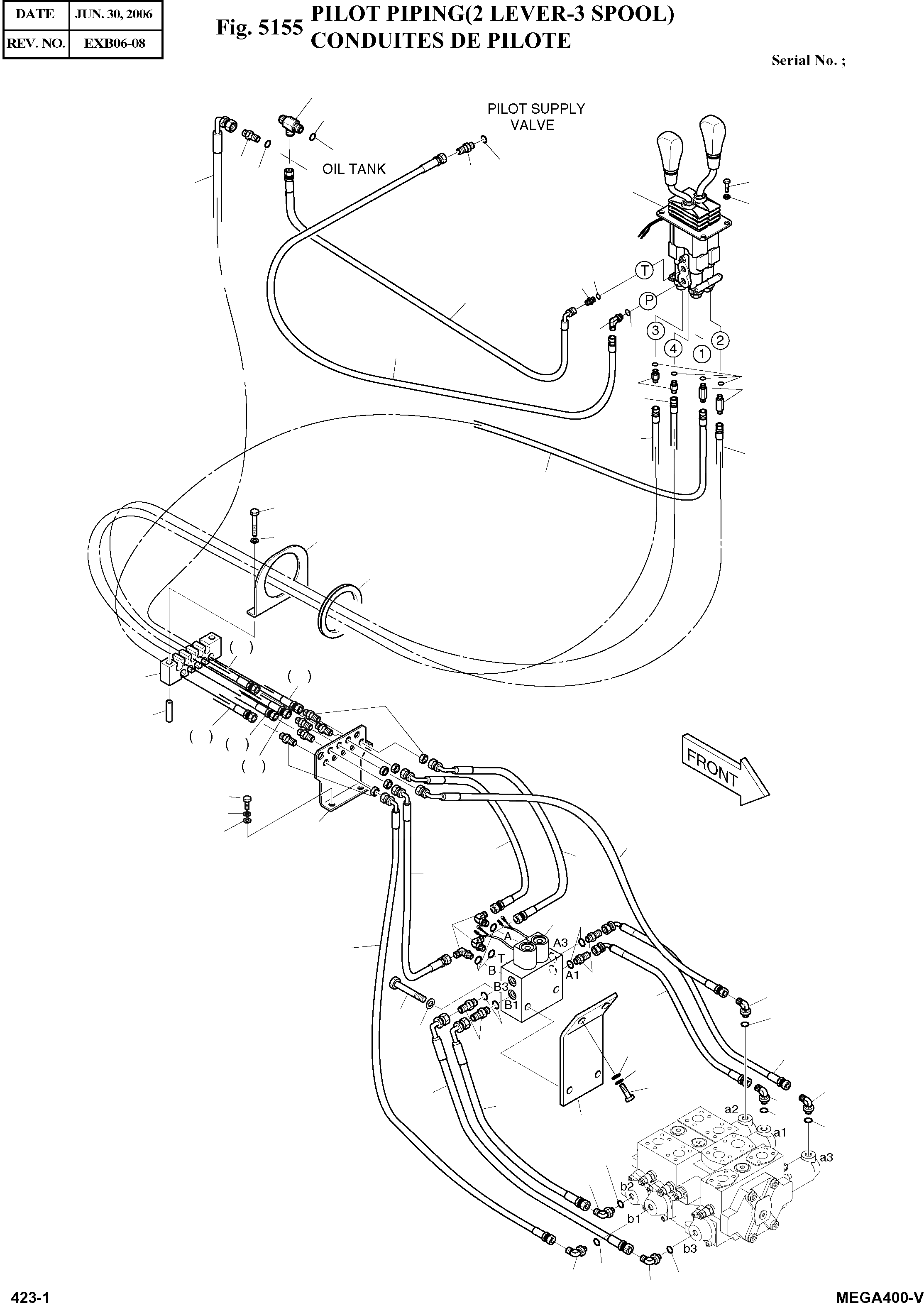 | DATE | JUN. 30, 2006 |
|---|---|
| REV. NO. | EXB06-08 |

Fig. 5155 PILOT PIPING(2 LEVER-3 SPOOL)
CONDUITES DE PILOTE

Serial No. ;

PILOT SUPPLY VALVE

OIL TANK

T

P

3

4

1

2

( )

( )

( )

( )

( )

FRONT

A

A3

T

B

A1

B3

B1

a2

a1

a3

b2

b1

b3

423-1

MEGA400-V