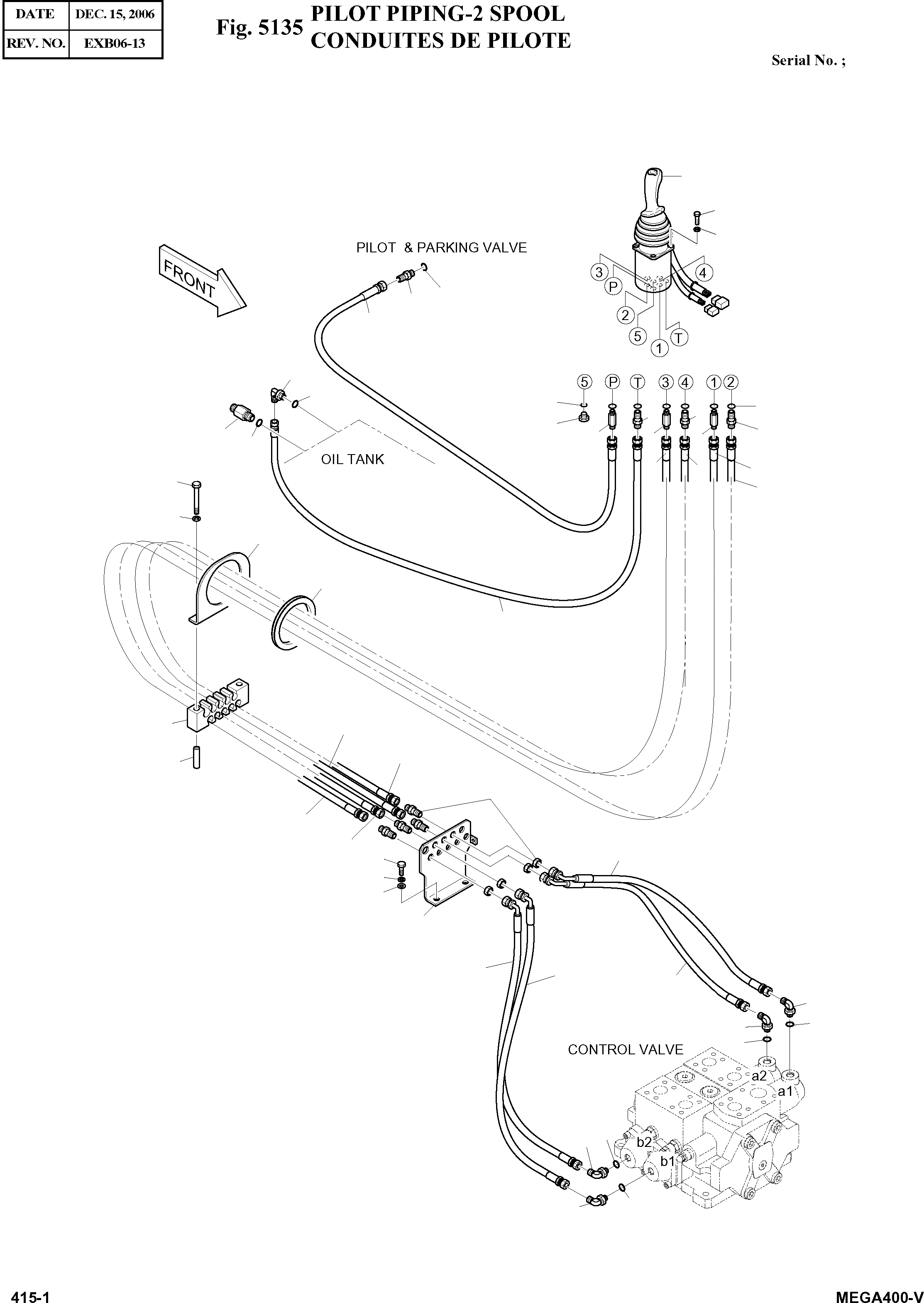 | DATE | DEC. 15, 2006 |
|---|---|
| REV. NO. | EXB06-13 |

Fig. 5135 PILOT PIPING-2 SPOOL
CONDUITES DE PILOTE

Serial No. ;

FRONT

PILOT & PARKING VALVE

3
P
2
5
1
T
4

5 P T 3 4 1 2

OIL TANK

CONTROL VALVE

a2
a1
b2
b1

415-1

MEGA400-V