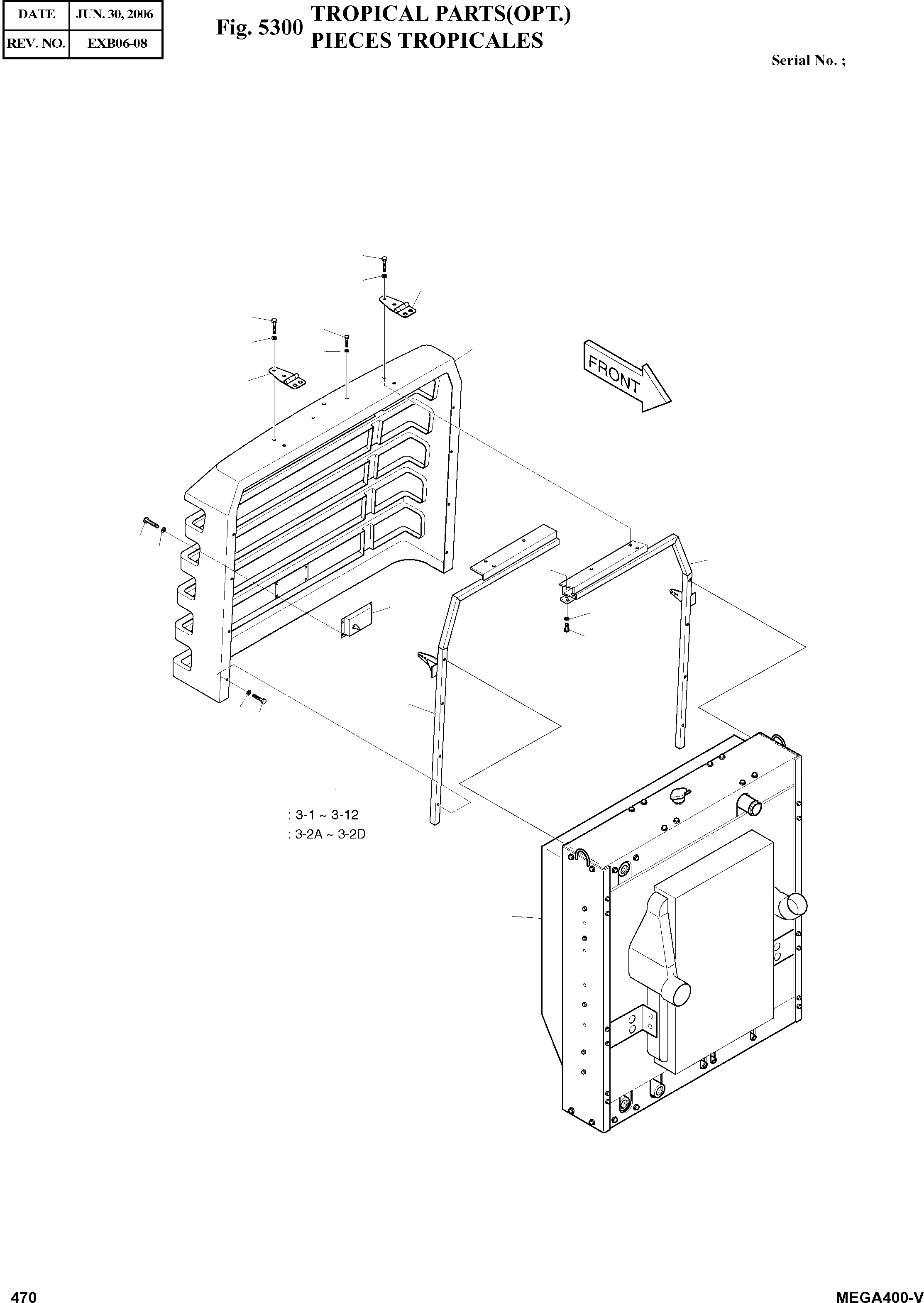 | DATE | JUN. 30, 2006 |
|---|---|
| REV. NO. | EXB06-08 |

Fig. 5300 TROPICAL PARTS(OPT.)
PIECES TROPICALES

Serial No. ;

FRONT

: 3-1 ~ 3-12
: 3-2A ~ 3-2D

470

MEGA400-V