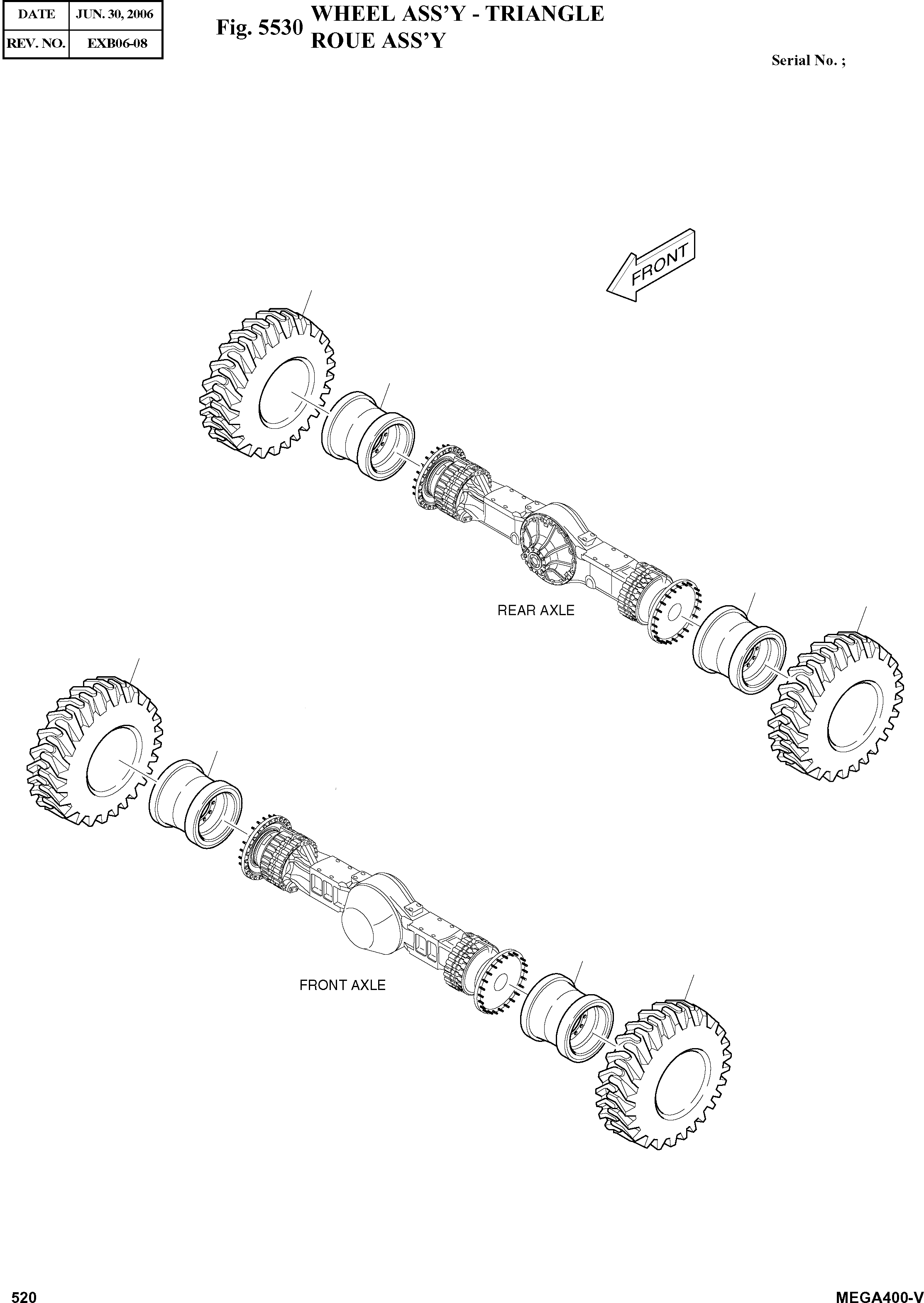 | DATE | JUN. 30, 2006 |
|---|---|
| REV. NO. | EXB06-08 |

Fig. 5530 WHEEL ASS'Y - TRIANGLE
ROUE ASS'Y

Serial No. ;

FRONT

REAR AXLE

FRONT AXLE

520

MEGA400-V