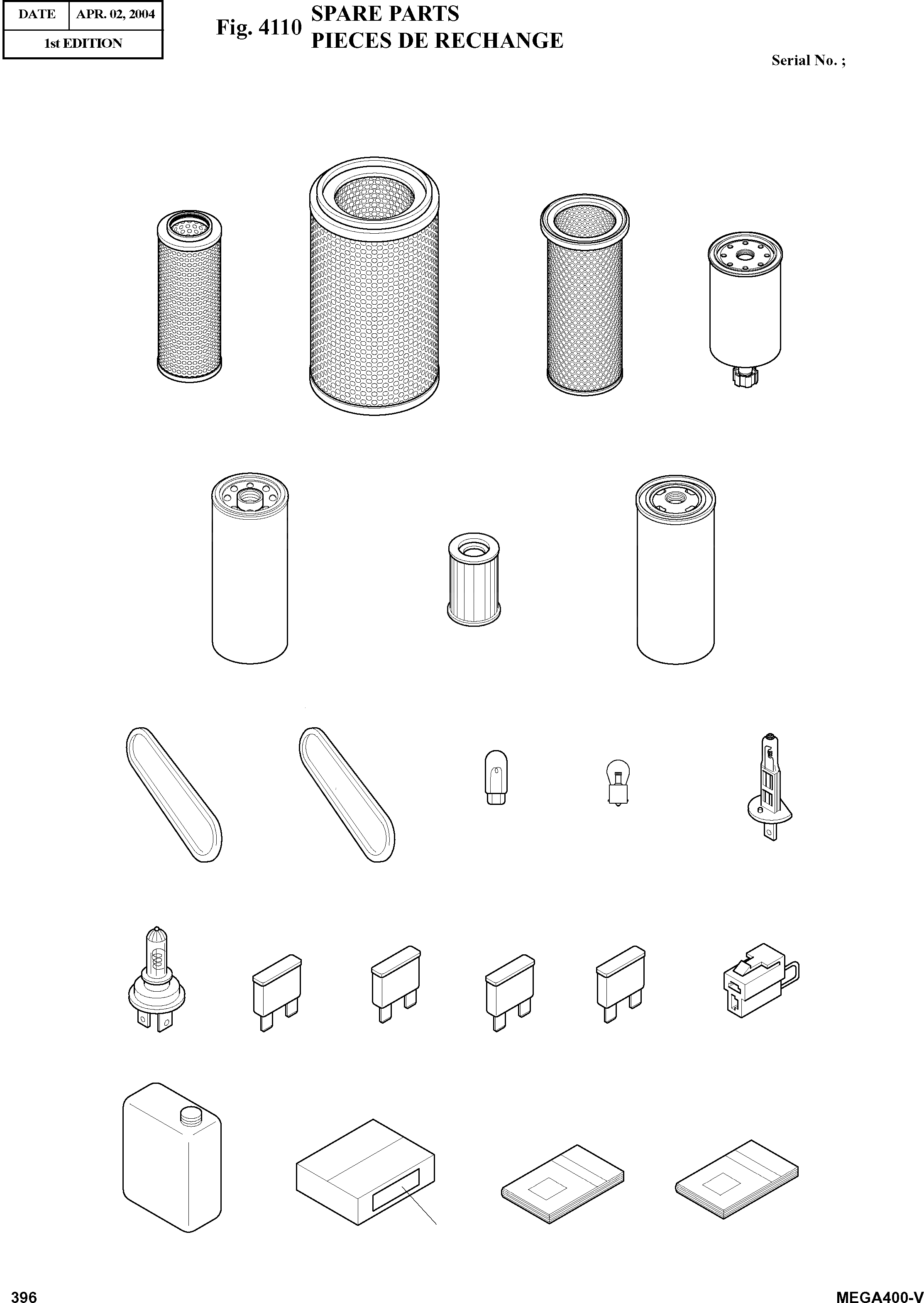 | DATE | APR. 02, 2004 |
|---|---|
| 1st EDITION | |

Fig. 4110 SPARE PARTS
PIECES DE RECHANGE

Serial No. ;

396

MEGA400-V